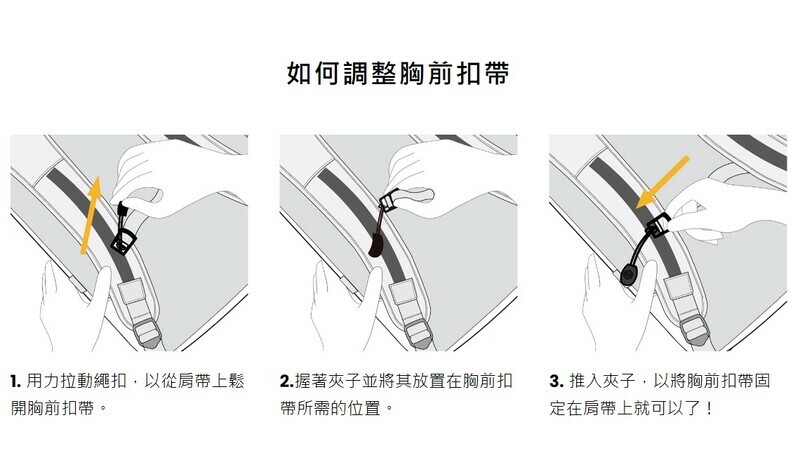 如何調整胸前扣帶

1. 用力拉動繩扣，以從肩帶上鬆開胸前扣帶。

2.握著夾子並將其放置在胸前扣帶所需的位置。

3. 推入夾子，以將胸前扣帶固定在肩帶上就可以了！