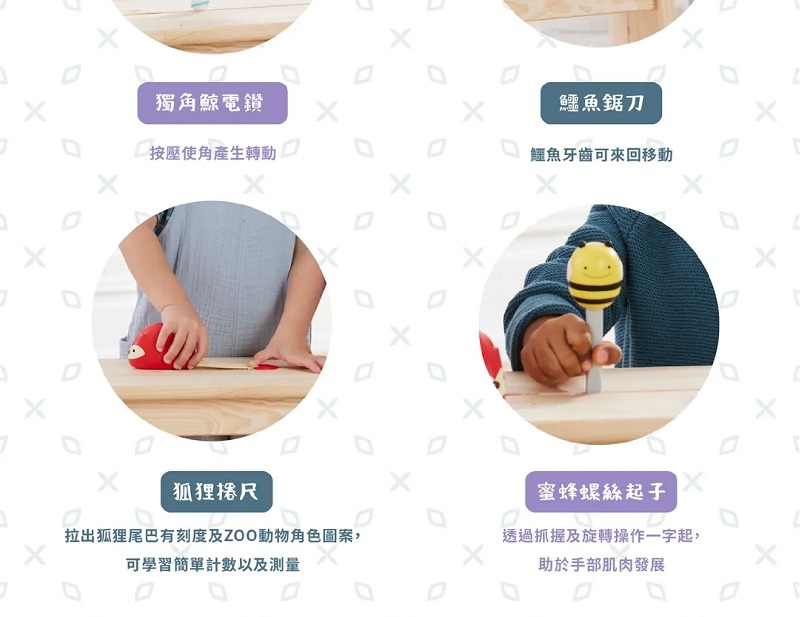 獨角鯨電鑽

按壓使角產生轉動

鱷魚鋸刀

鱷魚牙齒可來回移動

狐狸捲尺

拉出狐狸尾巴有刻度及ZOO動物角色圖案，可學習簡單計數以及測量

蜜蜂螺絲起子

透過抓握及旋轉操作一字起，助於手部肌肉發展