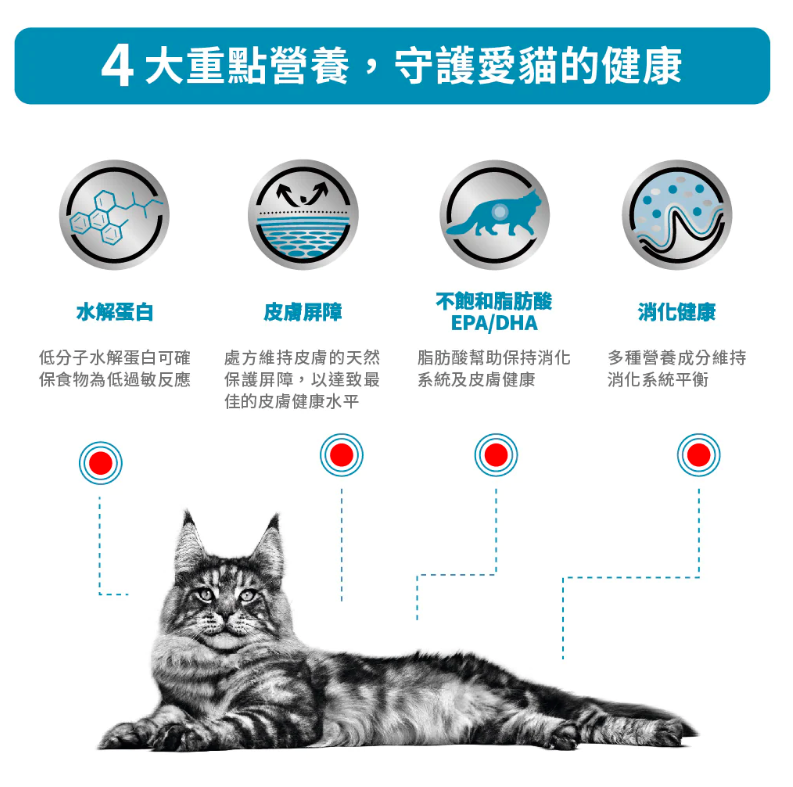 4 大重點營養，守護愛貓的健康

水解蛋白

低分子水解蛋白可確保食物為低過敏反應

皮膚屏障

處方維持皮膚的天然保護屏障，以達致最佳的皮膚健康水平

不飽和脂肪酸 EPA/DHA

脂肪酸幫助保持消化系統及皮膚健康

消化健康

多種營養成分維持消化系統平衡