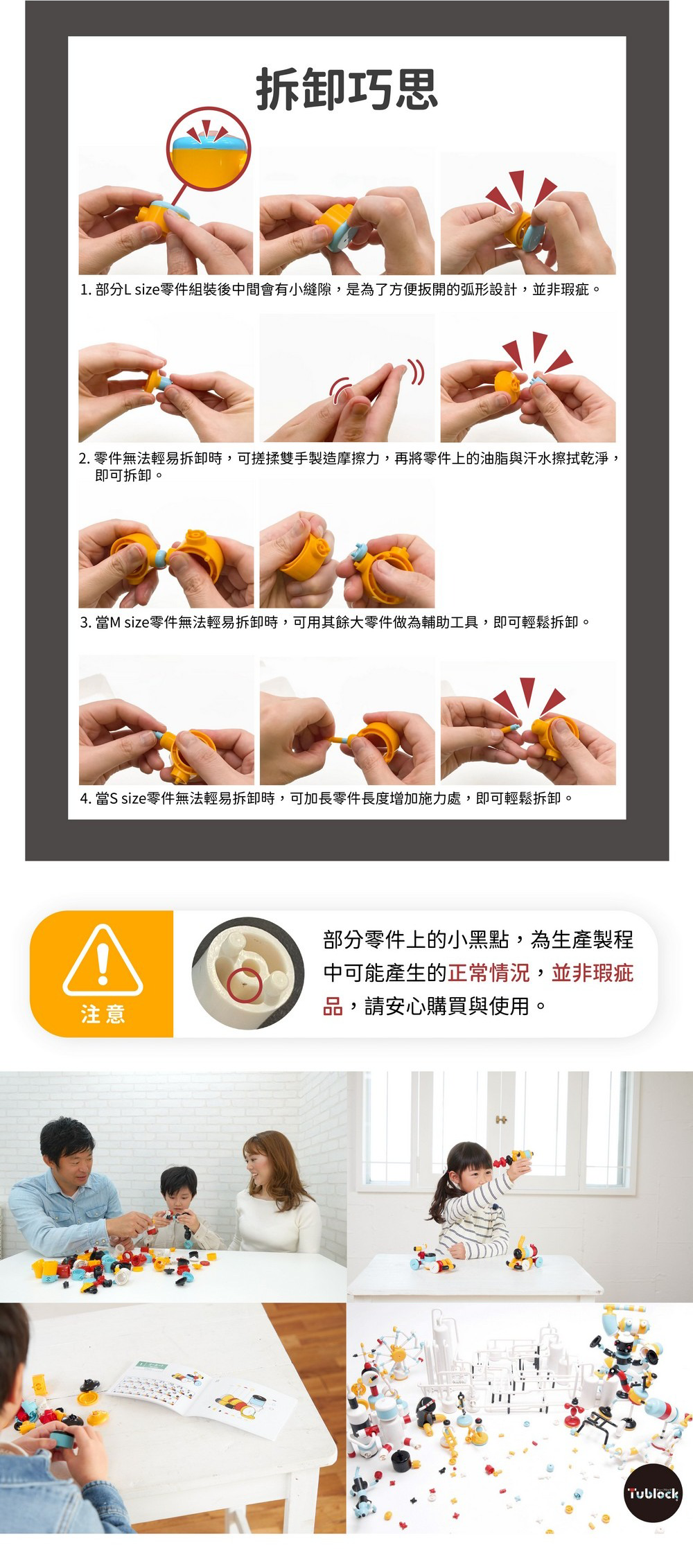 拆卸巧思

1. 部分L size零件組裝後中間會有小縫隙，是為了方便扳開的弧形設計，並非瑕疵。

2. 零件無法輕易拆卸時，可搓揉雙手製造摩擦力，再將零件上的油脂與汗水擦拭乾淨，即可拆卸。

3. 當M size零件無法輕易拆卸時，可用其餘大零件做為輔助工具，即可輕鬆拆卸。

4. 當S size零件無法輕易拆卸時，可加長零件長度增加施力處，即可輕鬆拆卸。

注意

部分零件上的小黑點，為生產製程中可能產生的正常情況，並非瑕疵品，請安心購買與使用。

Tublock