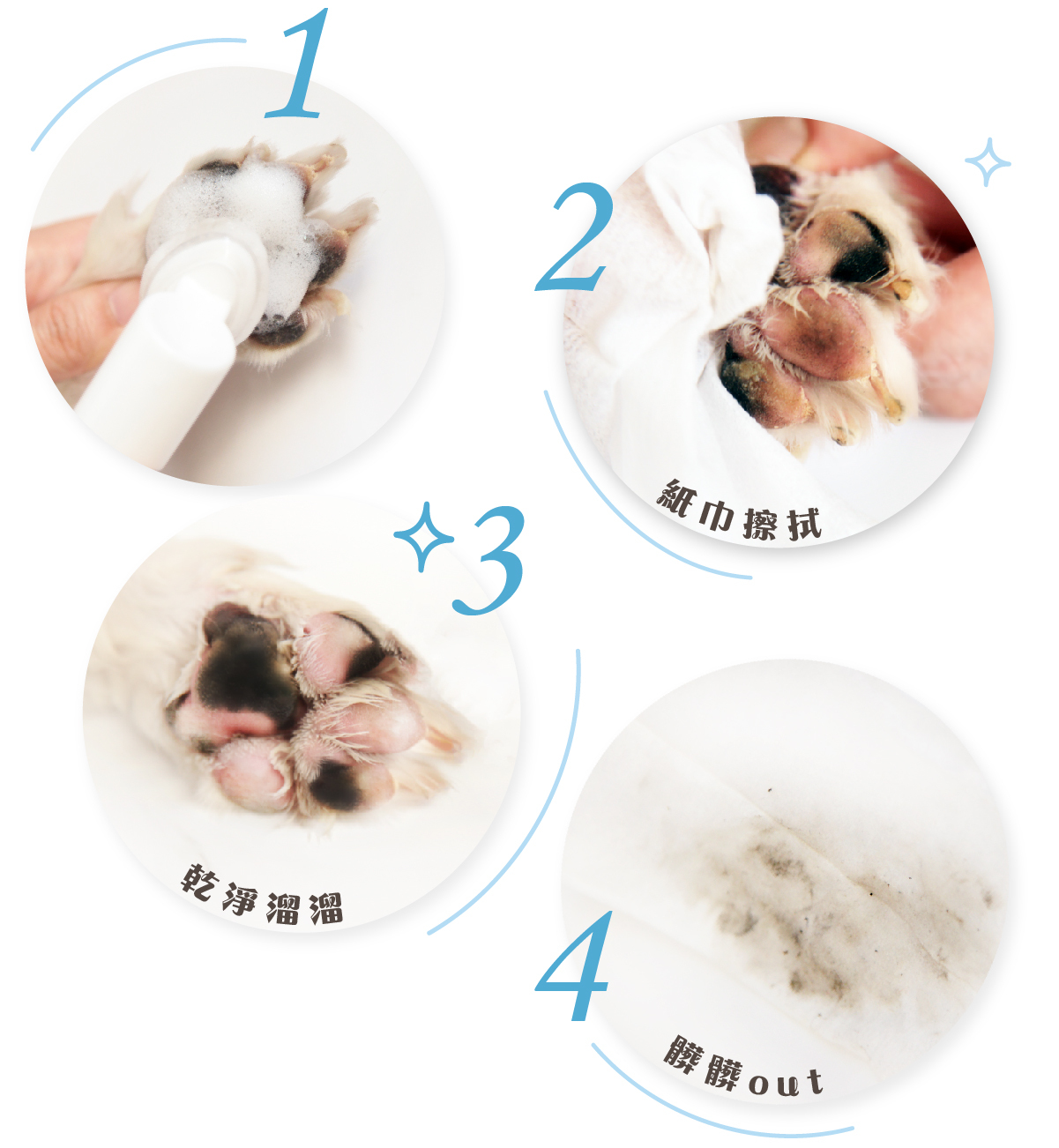 1

2

紙巾擦拭

3

乾淨溜溜

4

髒髒out