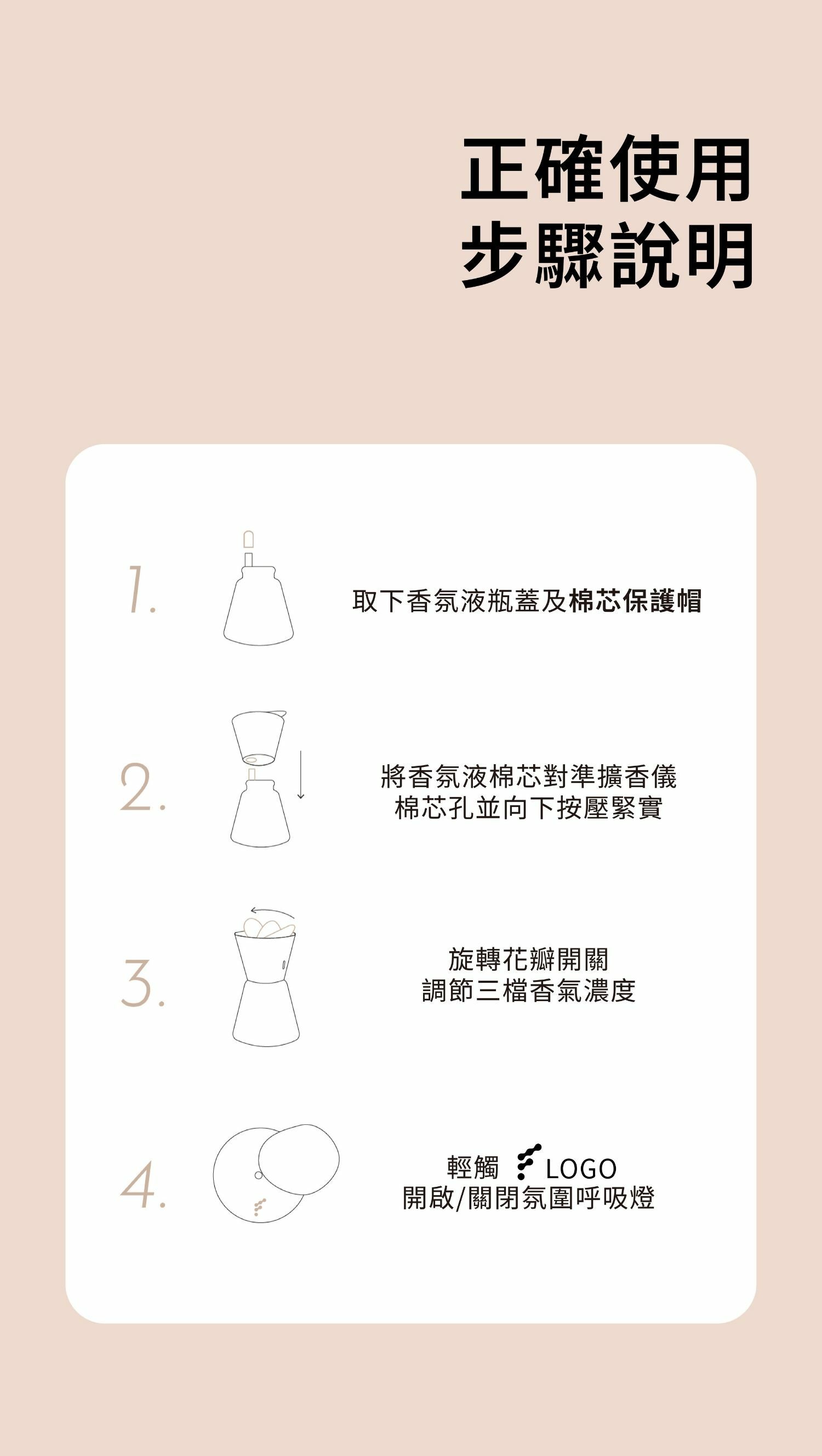 正確使用
步驟說明

1.

取下香氛液瓶蓋及棉芯保護帽

2.

將香氛液棉芯對準擴香儀
棉芯孔並向下按壓緊實

3.

旋轉花瓣開關
調節三檔香氣濃度

4.

輕觸 LOGO
開啟/關閉氛圍呼吸燈