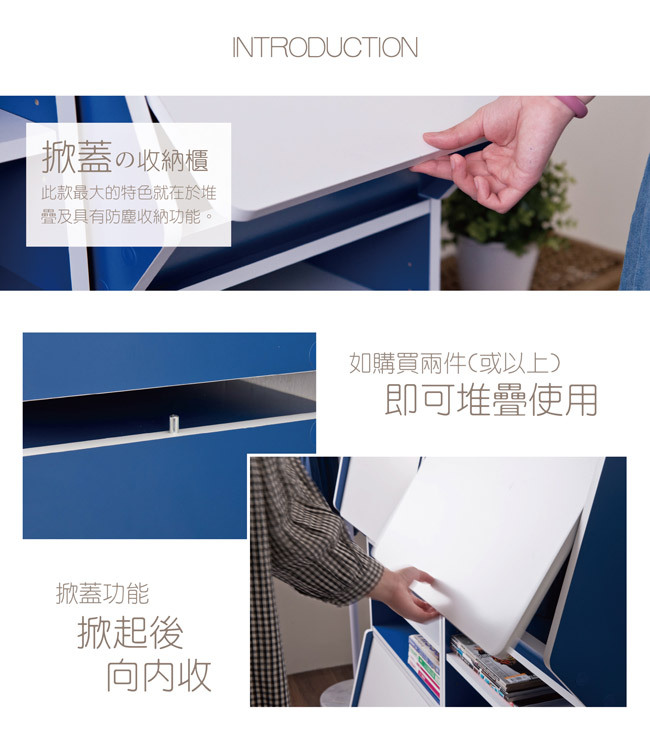 INTRODUCTION

掀蓋の收納櫃

此款最大的特色就在於堆疊及具有防塵收納功能。

如購買兩件(或以上)

即可堆疊使用

掀蓋功能

掀起後

向內收