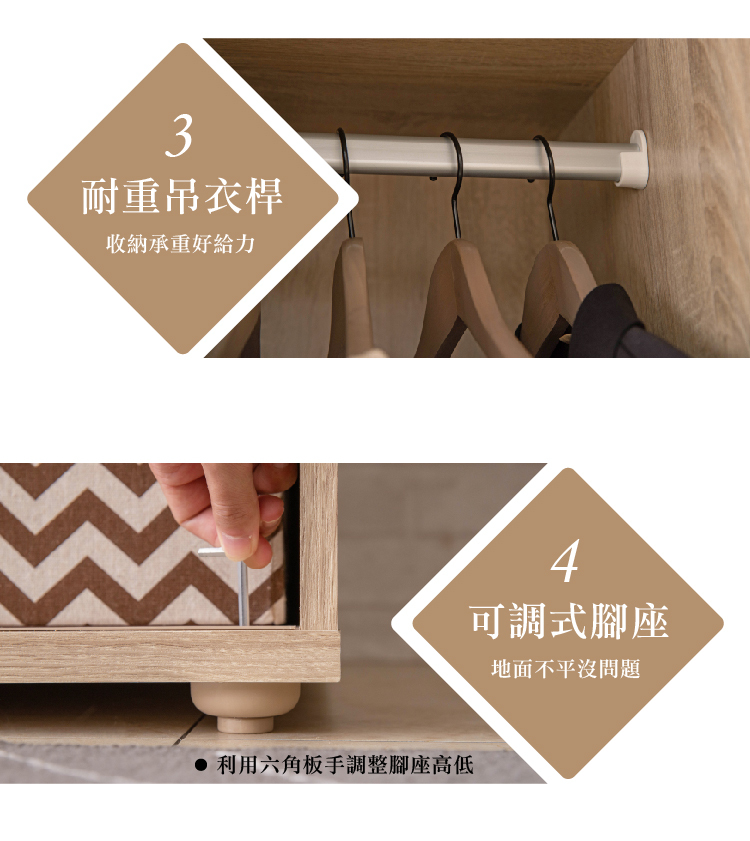 3
耐重吊衣桿
收納承重好給力

4
可調式腳座
地面不平沒問題

● 利用六角板手調整腳座高低