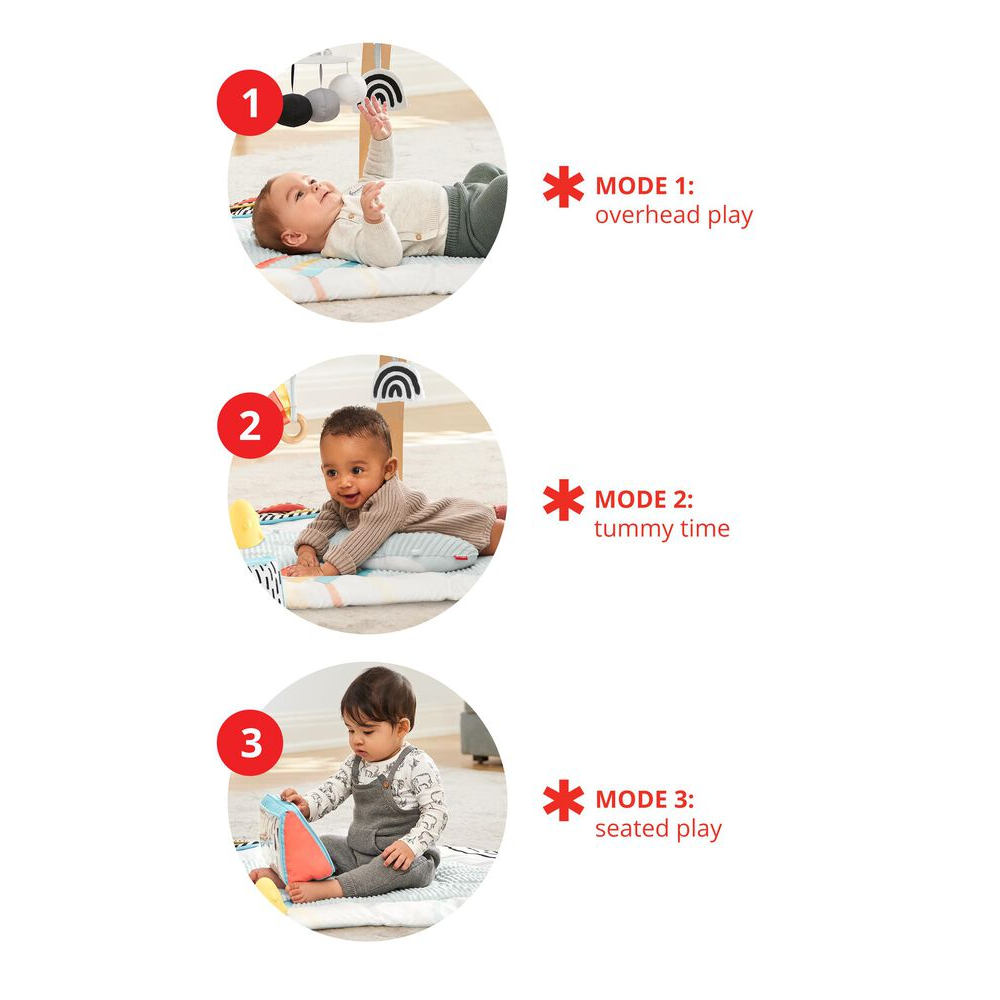 1

MODE 1:
overhead play

2

MODE 2:
tummy time

3

MODE 3:
seated play