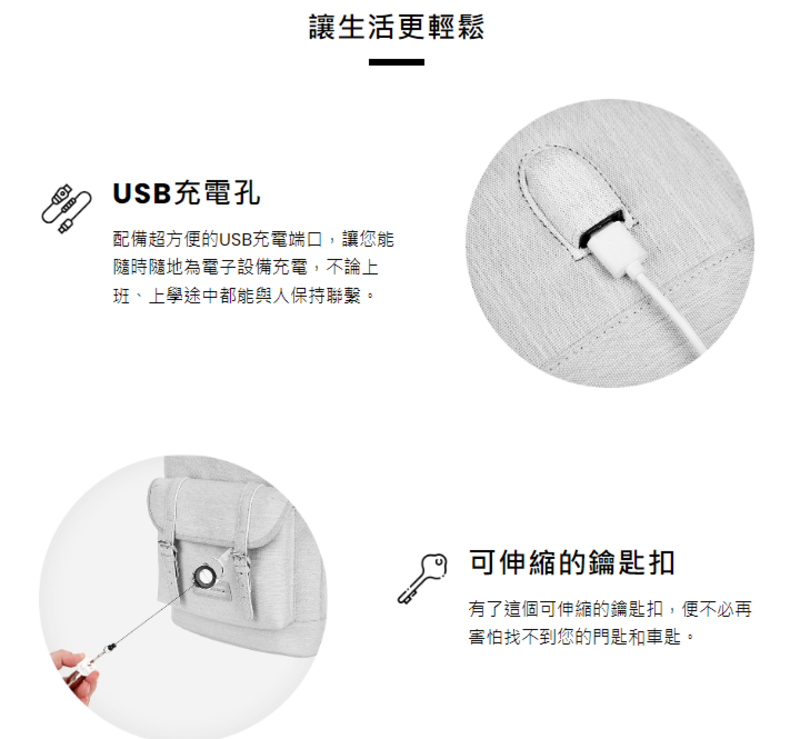 讓生活更輕鬆

USB充電孔

配備超方便的USB充電端口，讓您能隨時隨地為電子設備充電，不論上班、上學途中都能與人保持聯繫。

可伸縮的鑰匙扣

有了這個可伸縮的鑰匙扣，便不必再害怕找不到您的門匙和車匙。