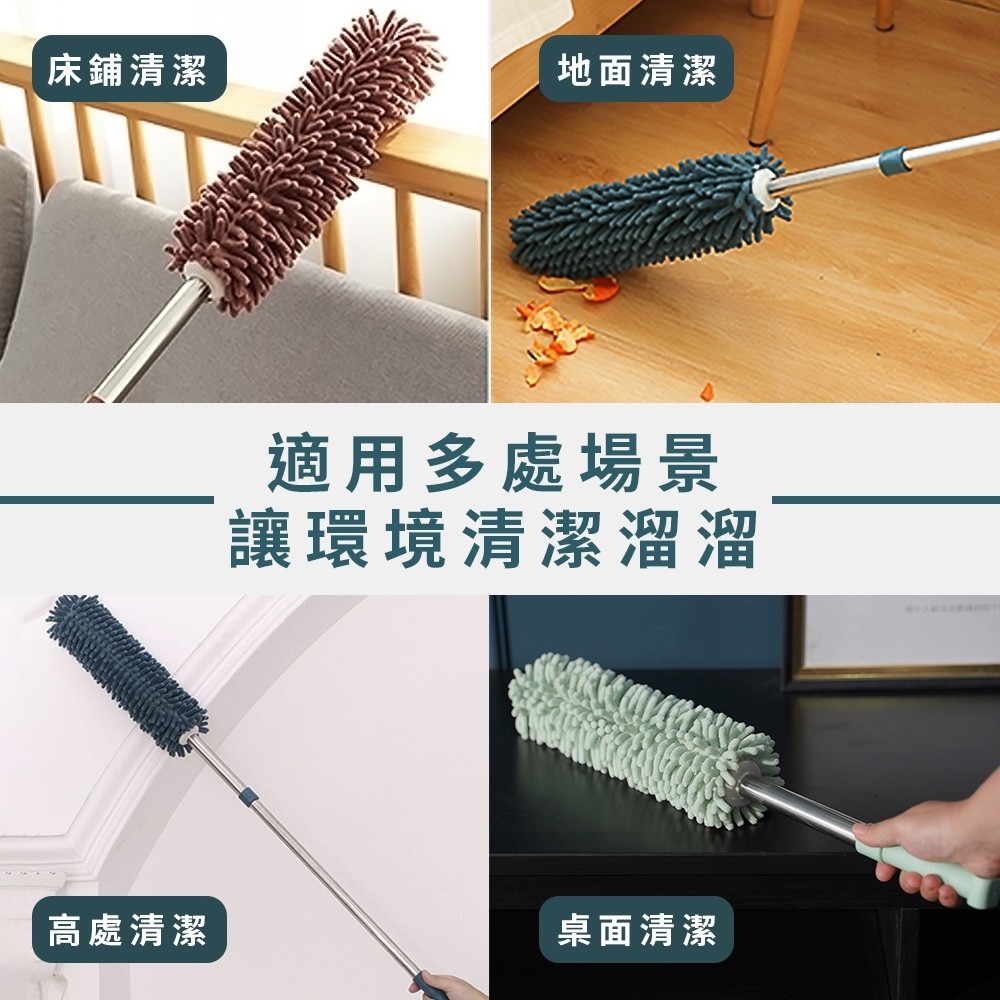 床鋪清潔

地面清潔

適用多處場景
讓環境清潔溜溜

高處清潔

桌面清潔