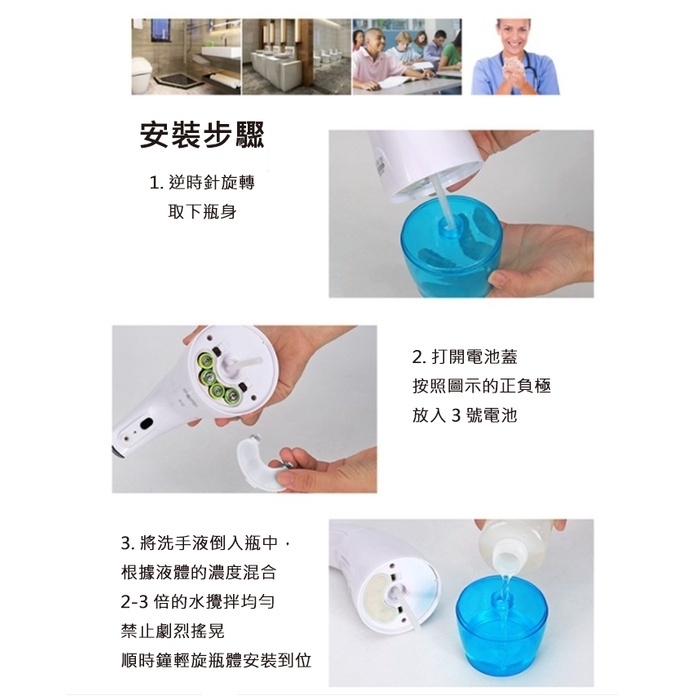 安裝步驟

1. 逆時針旋轉
取下瓶身

2. 打開電池蓋
按照圖示的正負極
放入 3 號電池

3. 將洗手液倒入瓶中，
根據液體的濃度混合
2-3 倍的水攪拌均勻
禁止劇烈搖晃
順時鐘輕旋瓶體安裝到位