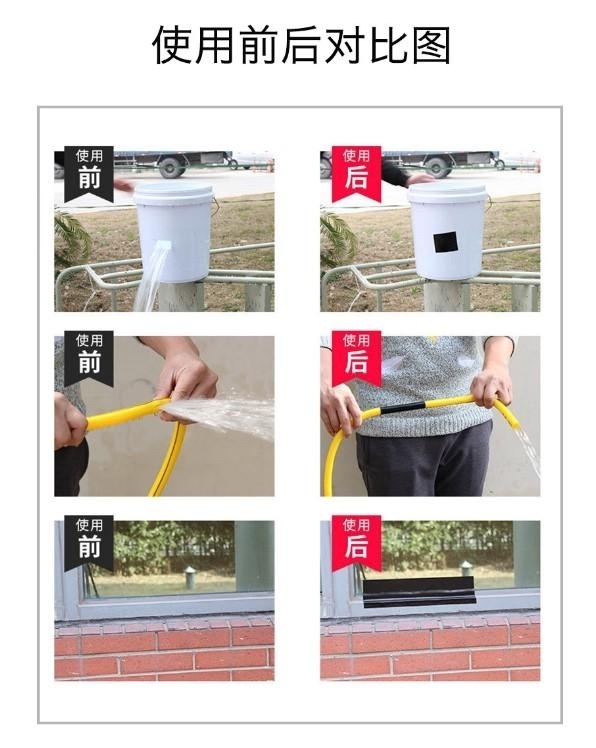 使用前后对比图

使用
前

使用
后

使用
前

使用
后

使用
前

使用
后