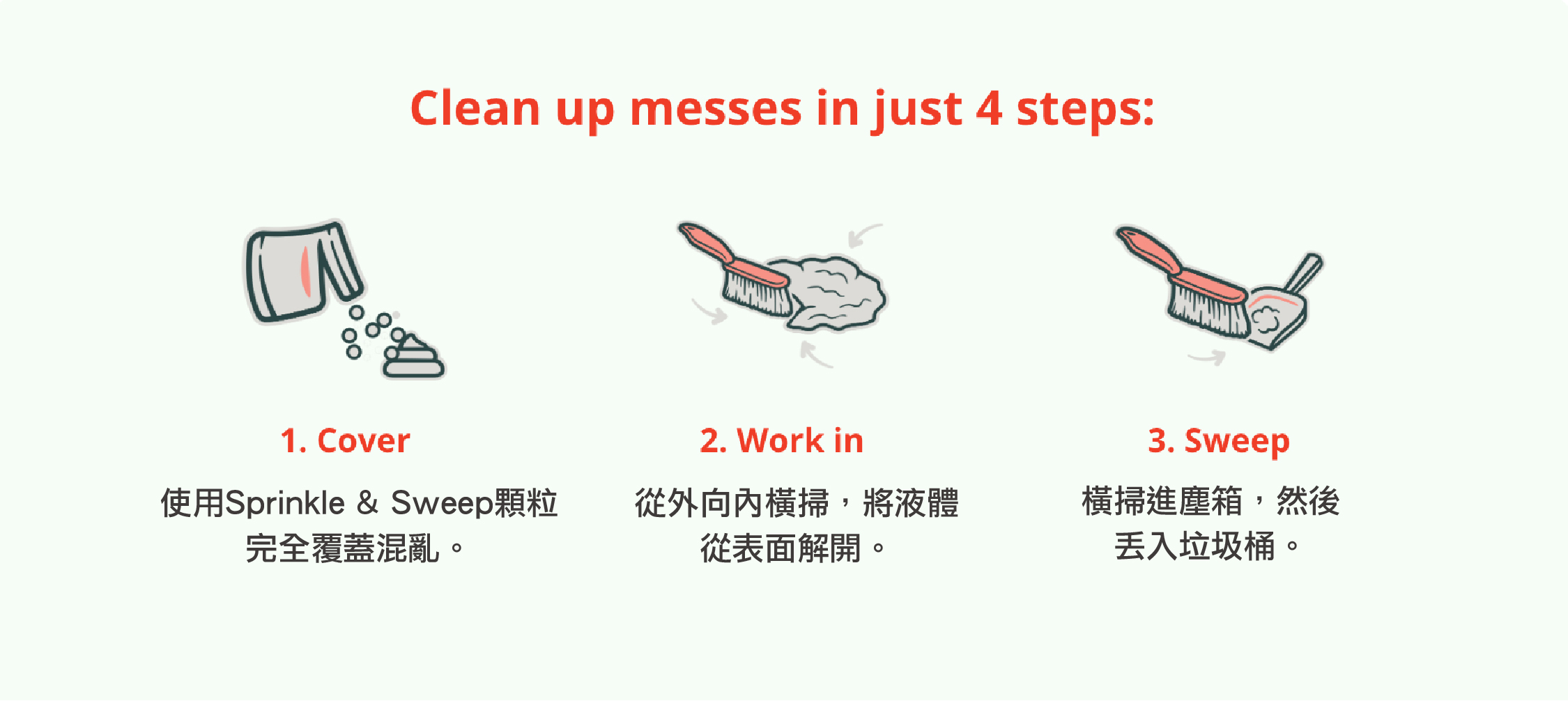 Clean up messes in just 4 steps:

1. Cover

使用Sprinkle & Sweep顆粒完全覆蓋混亂。

2. Work in

從外向內橫掃，將液體從表面解開。

3. Sweep

橫掃進塵箱，然後丟入垃圾桶。