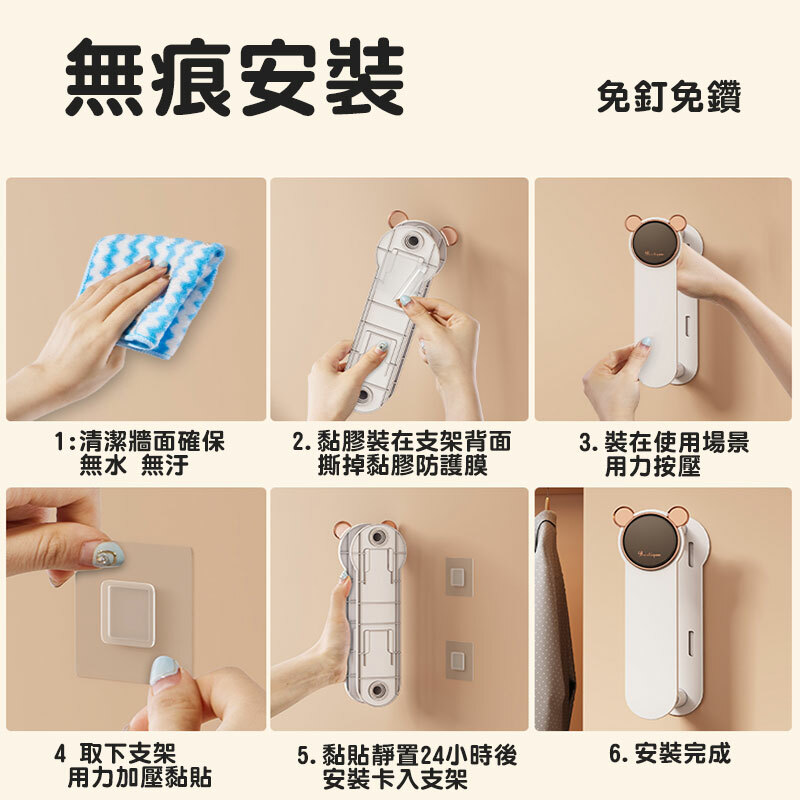 無痕安裝

免釘免鑽

1:清潔牆面確保
無水 無汙

2.黏膠裝在支架背面
撕掉黏膠防護膜

3.裝在使用場景
用力按壓

4 取下支架
用力加壓黏貼

5.黏貼靜置24小時後
安裝卡入支架

6.安裝完成