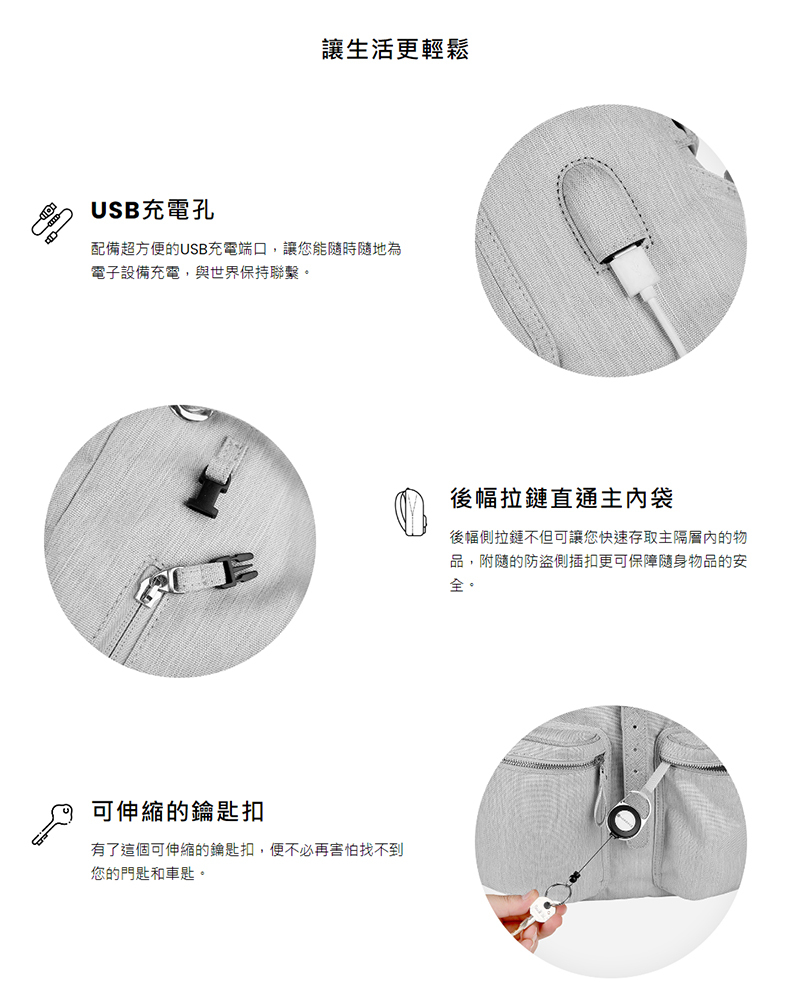 讓生活更輕鬆

USB充電孔

配備超方便的USB充電端口，讓您能隨時隨地為電子設備充電，與世界保持聯繫。

後幅拉鏈直通主內袋

後幅側拉鏈不但可讓您快速存取主隔層內的物品，附隨的防盜側插扣更可保障隨身物品的安全。

可伸縮的鑰匙扣

有了這個可伸縮的鑰匙扣，便不必再害怕找不到您的門匙和車匙。