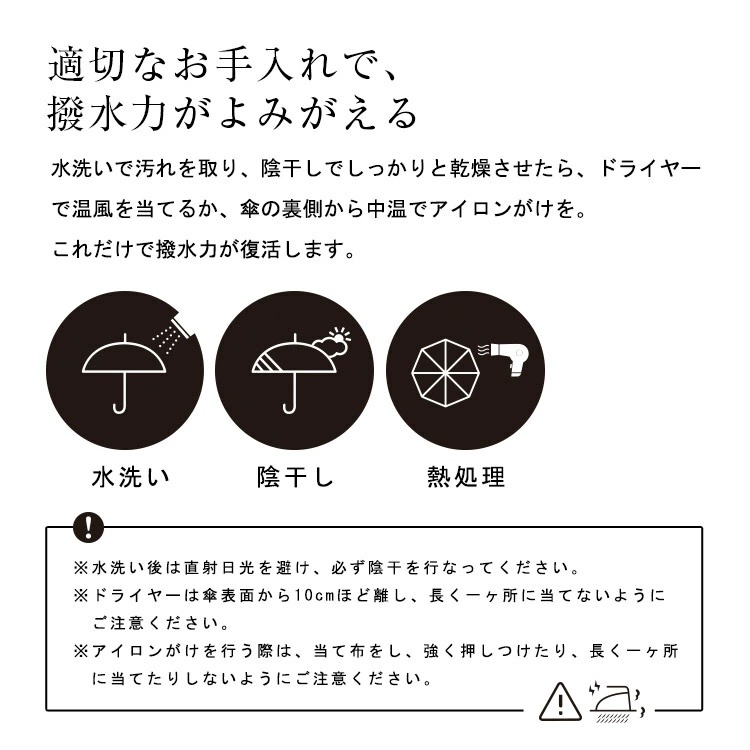 適切なお手入れで、
撥水力がよみがえる

水洗いで汚れを取り、陰干しでしっかりと乾燥させたら、ドライヤーで温風を当てるか、傘の裏側から中温でアイロンがけを。
これだけで撥水力が復活します。

水洗い

陰干し

熱処理

※水洗い後は直射日光を避け、必ず陰干を行なってください。
※ドライヤーは傘表面から10cmほど離し、長く一ヶ所に当てないようにご注意ください。
※アイロンがけを行う際は、当て布をし、強く押しつけたり、長く一ヶ所に当てたりしないようにご注意ください。