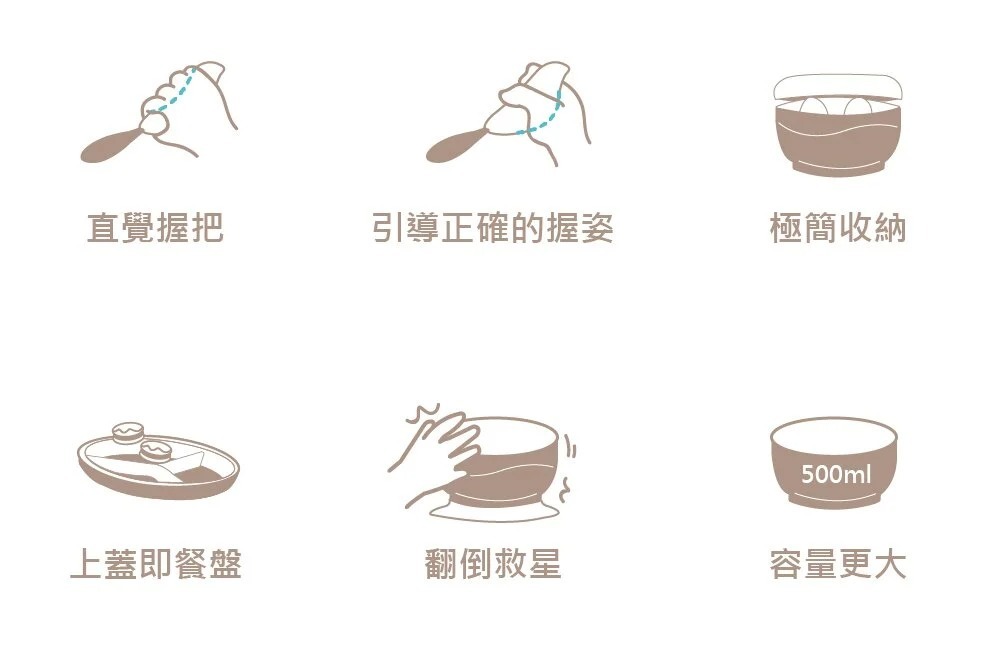 直覺握把

引導正確的握姿

極簡收納

上蓋即餐盤

翻倒救星

500ml

容量更大