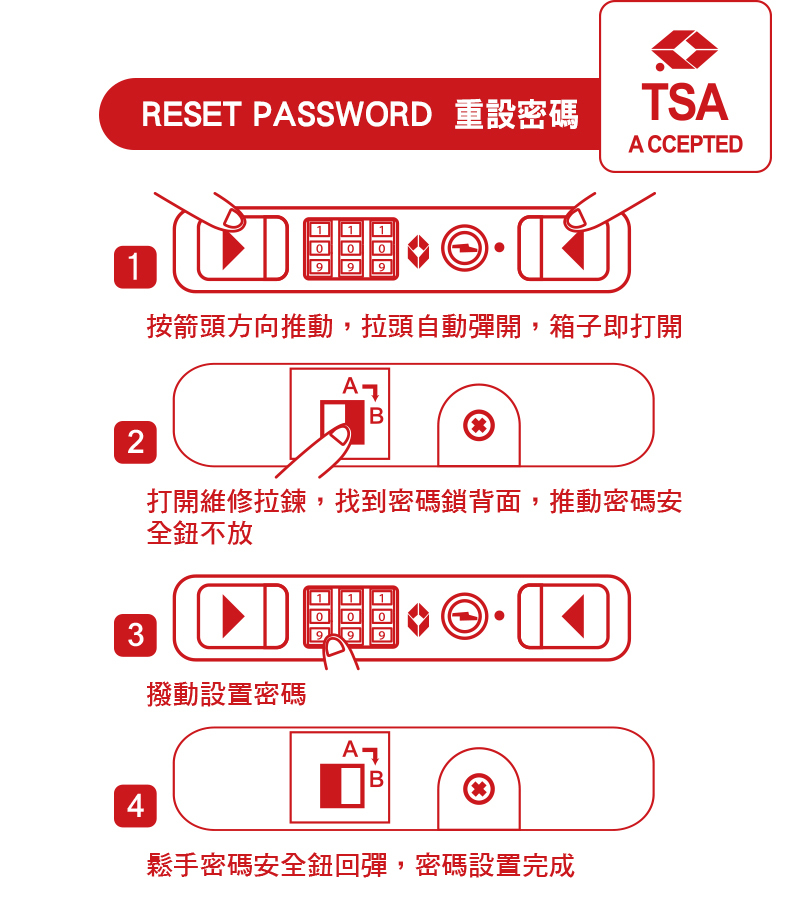 RESET PASSWORD 重設密碼

TSA
A CCEPTED

1

1 1 1
0 0 0
9 9 9

按箭頭方向推動，拉頭自動彈開，箱子即打開

2

A
B

打開維修拉鍊，找到密碼鎖背面，推動密碼安全鈕不放

3

1 1 1
0 0 0
9 9 9

撥動設置密碼

4

A
B

鬆手密碼安全鈕回彈，密碼設置完成