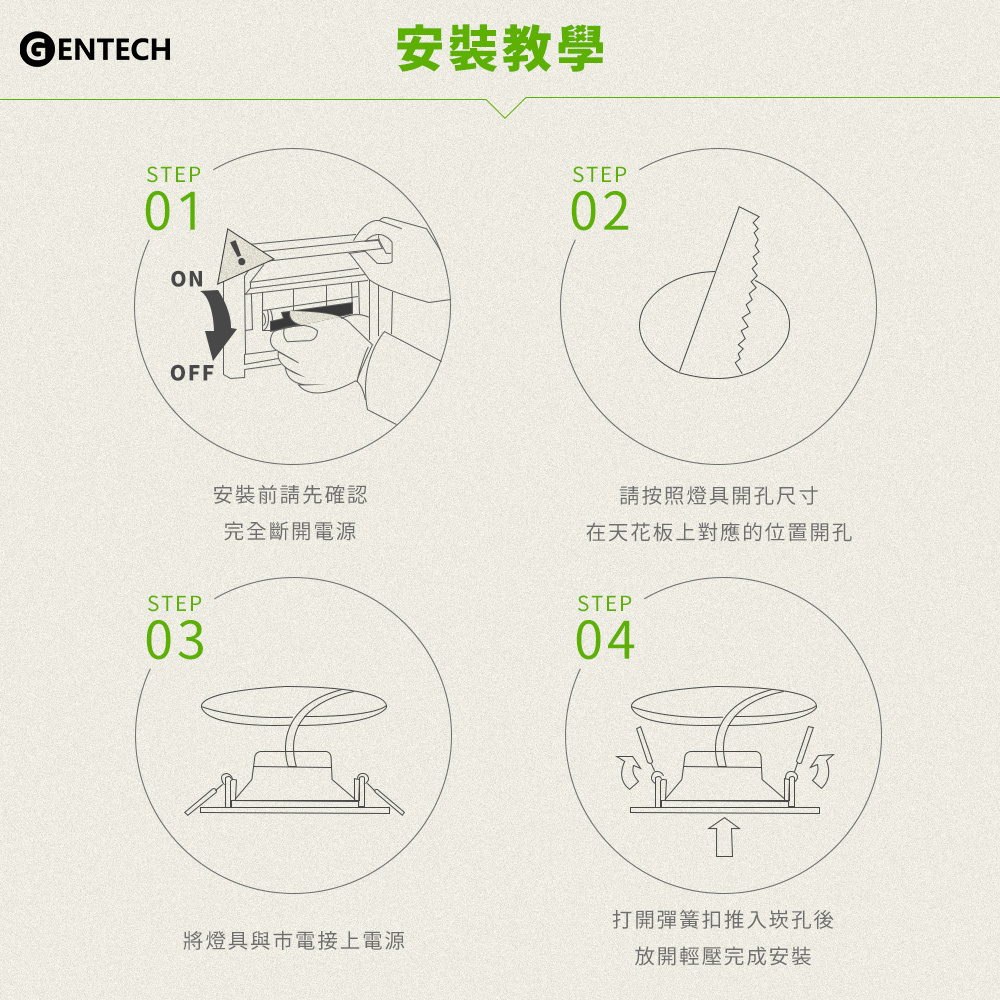 GENTECH

安裝教學

STEP
01

ON

OFF

安裝前請先確認
完全斷開電源

STEP
02

請按照燈具開孔尺寸
在天花板上對應的位置開孔

STEP
03

將燈具與市電接上電源

STEP
04

打開彈簧扣推入崁孔後
放開輕壓完成安裝