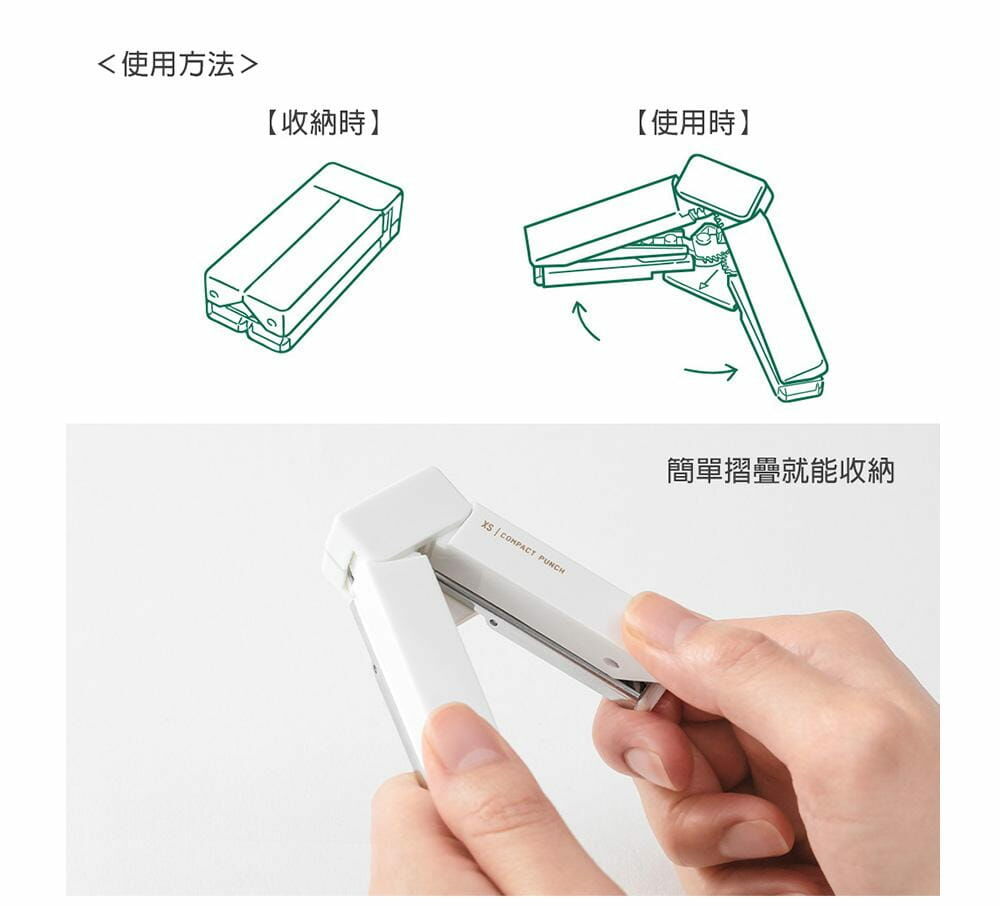 ＜使用方法＞

【收納時】

【使用時】

簡單摺疊就能收納

XS | COMPACT PUNCH