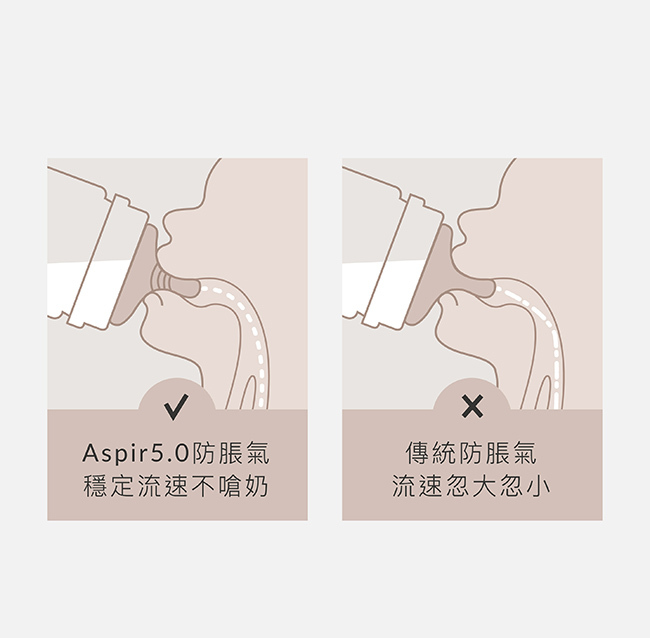 ✓
Aspir5.0防脹氣
穩定流速不嗆奶

✕
傳統防脹氣
流速忽大忽小