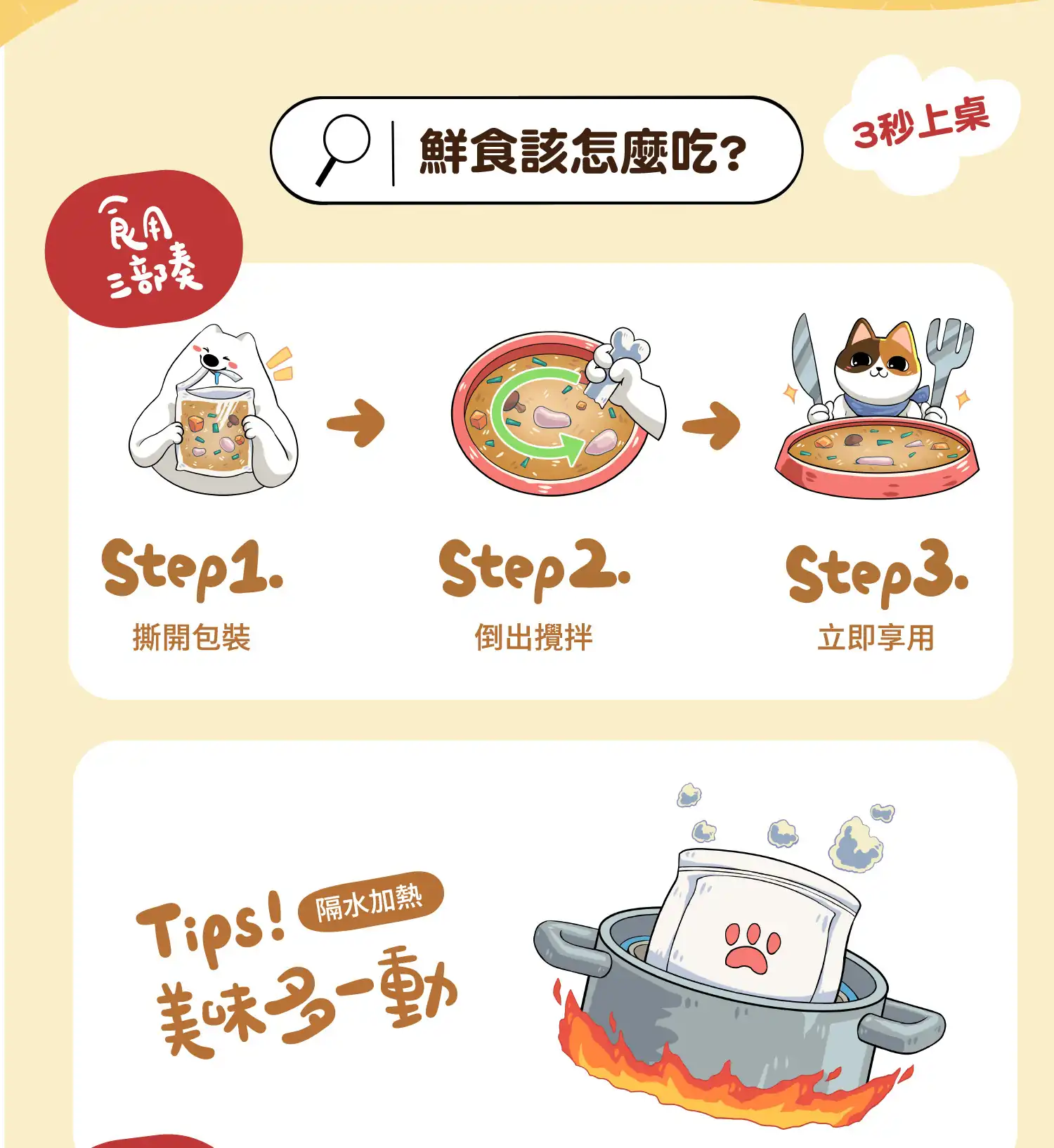 鮮食該怎麼吃?

3秒上桌

食用三部奏

Step1.
撕開包裝

Step2.
倒出攪拌

Step3.
立即享用

Tips! 隔水加熱
美味多一動