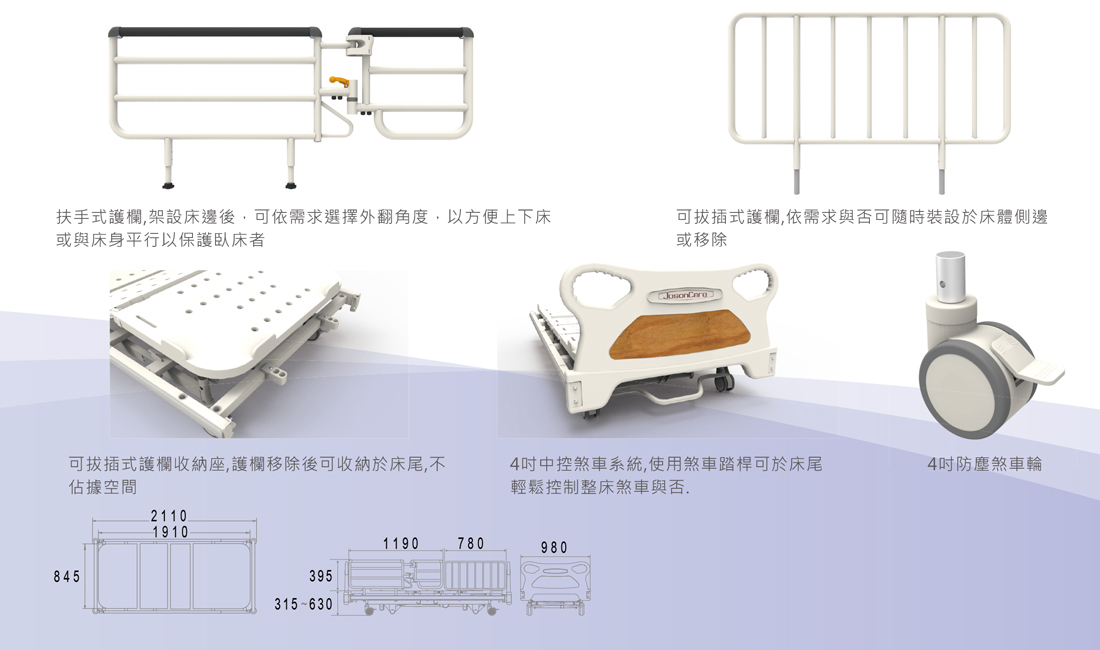 扶手式護欄,架設床邊後，可依需求選擇外翻角度，以方便上下床或與床身平行以保護臥床者

可拔插式護欄,依需求與否可隨時裝設於床體側邊或移除

JosonCare

可拔插式護欄收納座,護欄移除後可收納於床尾,不佔據空間

4吋中控煞車系統,使用煞車踏桿可於床尾輕鬆控制整床煞車與否.

4吋防塵煞車輪

2110
1910
845

1190
780
980
395
315~630