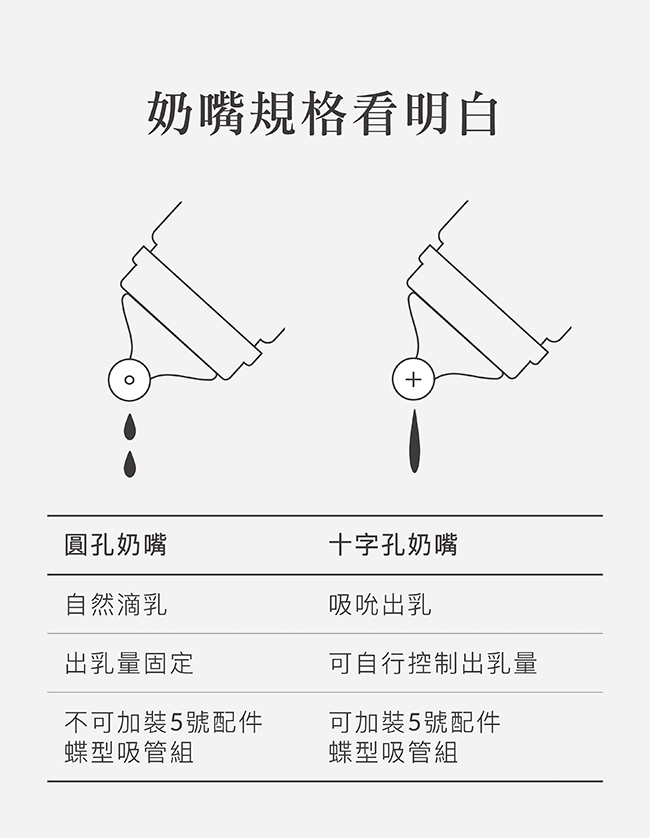 奶嘴規格看明白

+

| 圓孔奶嘴 | 十字孔奶嘴 |
|---|---|
| 自然滴乳 | 吸吮出乳 |
| 出乳量固定 | 可自行控制出乳量 |
| 不可加裝5號配件 蝶型吸管組 | 可加裝5號配件 蝶型吸管組 |