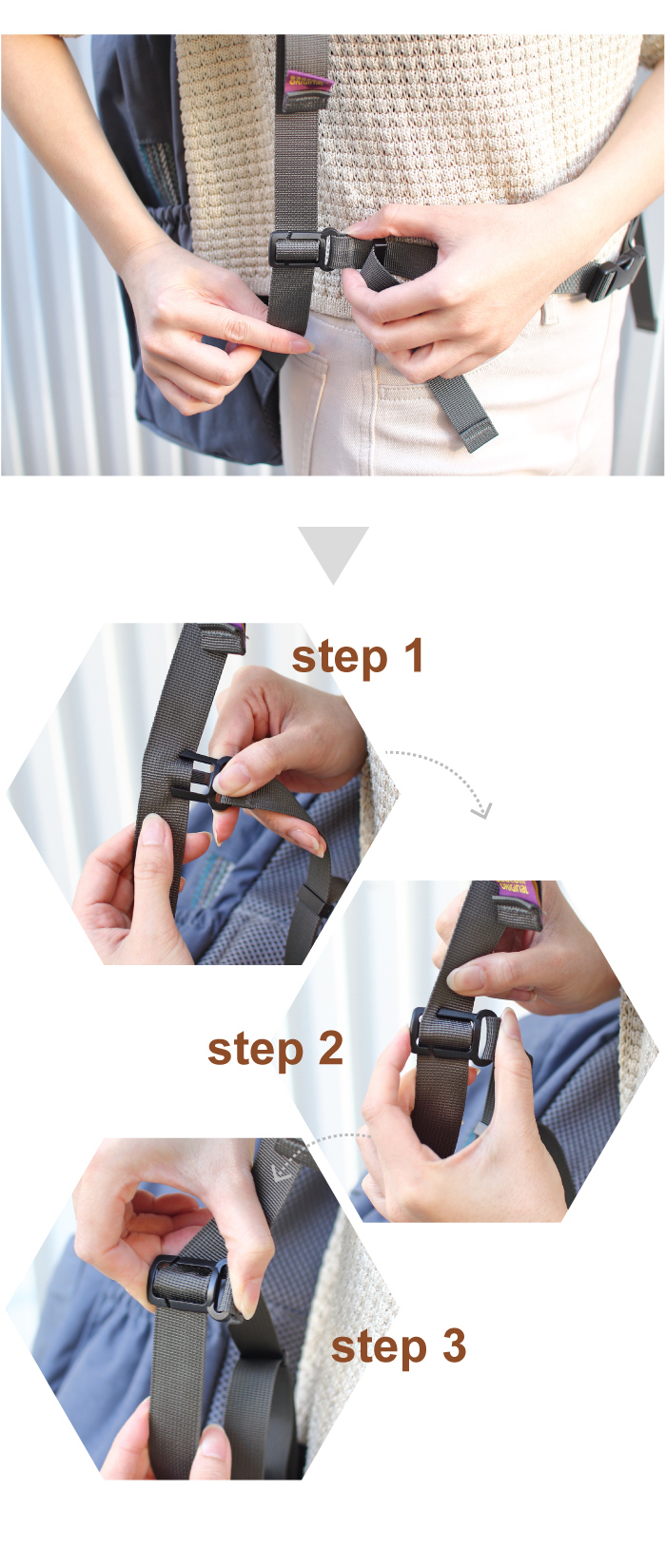 step 1

step 2

step 3