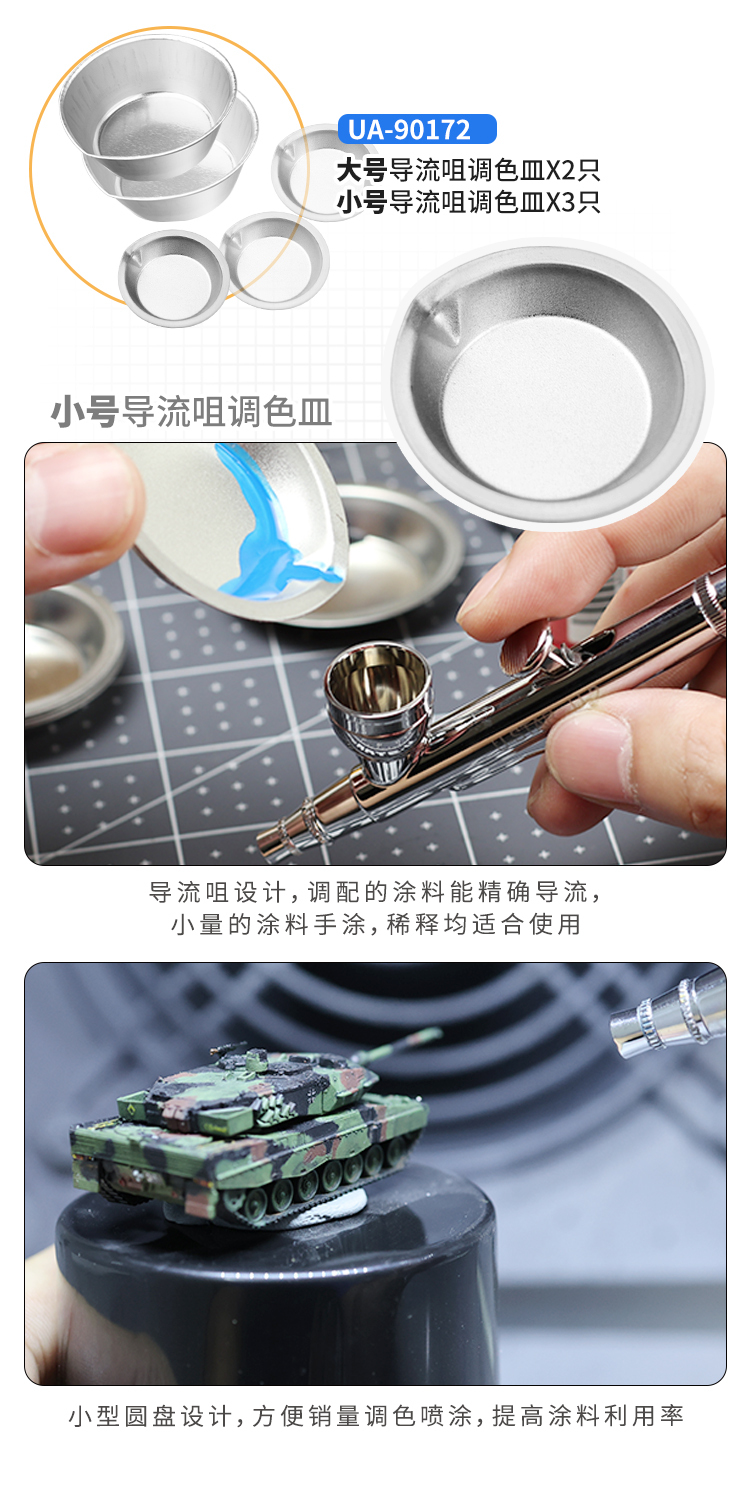 UA-90172
大号导流咀调色皿X2只
小号导流咀调色皿X3只

小号导流咀调色皿

导流咀设计，调配的涂料能精确导流，
小量的涂料手涂，稀释均适合使用

小型圆盘设计，方便销量调色喷涂，提高涂料利用率