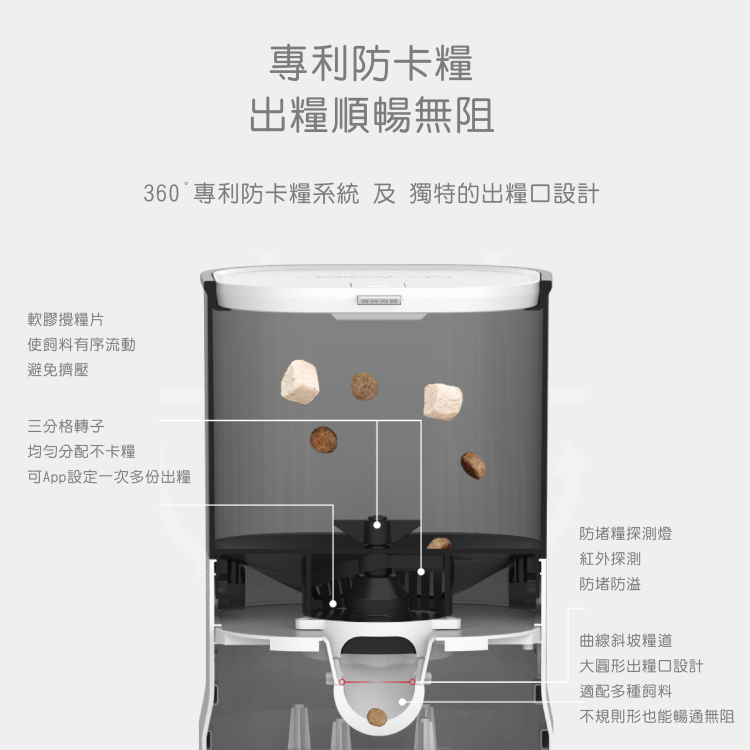 專利防卡糧
出糧順暢無阻

360°專利防卡糧系統 及 獨特的出糧口設計

軟膠攪糧片
使飼料有序流動
避免擠壓

三分格轉子
均勻分配不卡糧
可App設定一次多份出糧

防堵糧探測燈
紅外探測
防堵防溢

曲線斜坡糧道
大圓形出糧口設計
適配多種飼料
不規則形也能暢通無阻