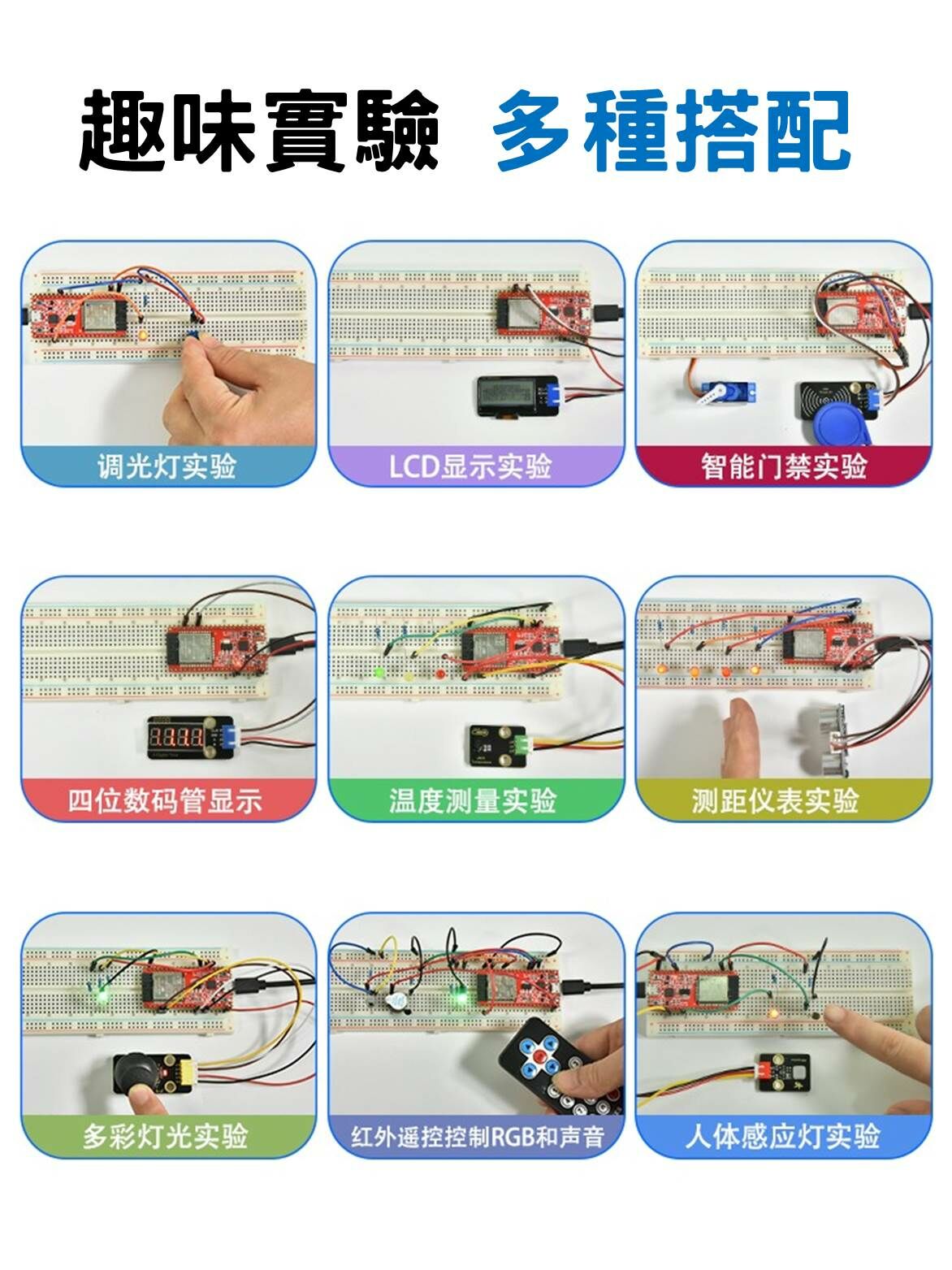 趣味實驗 多種搭配

调光灯实验

LCD显示实验

智能门禁实验

四位数码管显示

温度测量实验

测距仪表实验

多彩灯光实验

红外遥控控制RGB和声音

人体感应灯实验