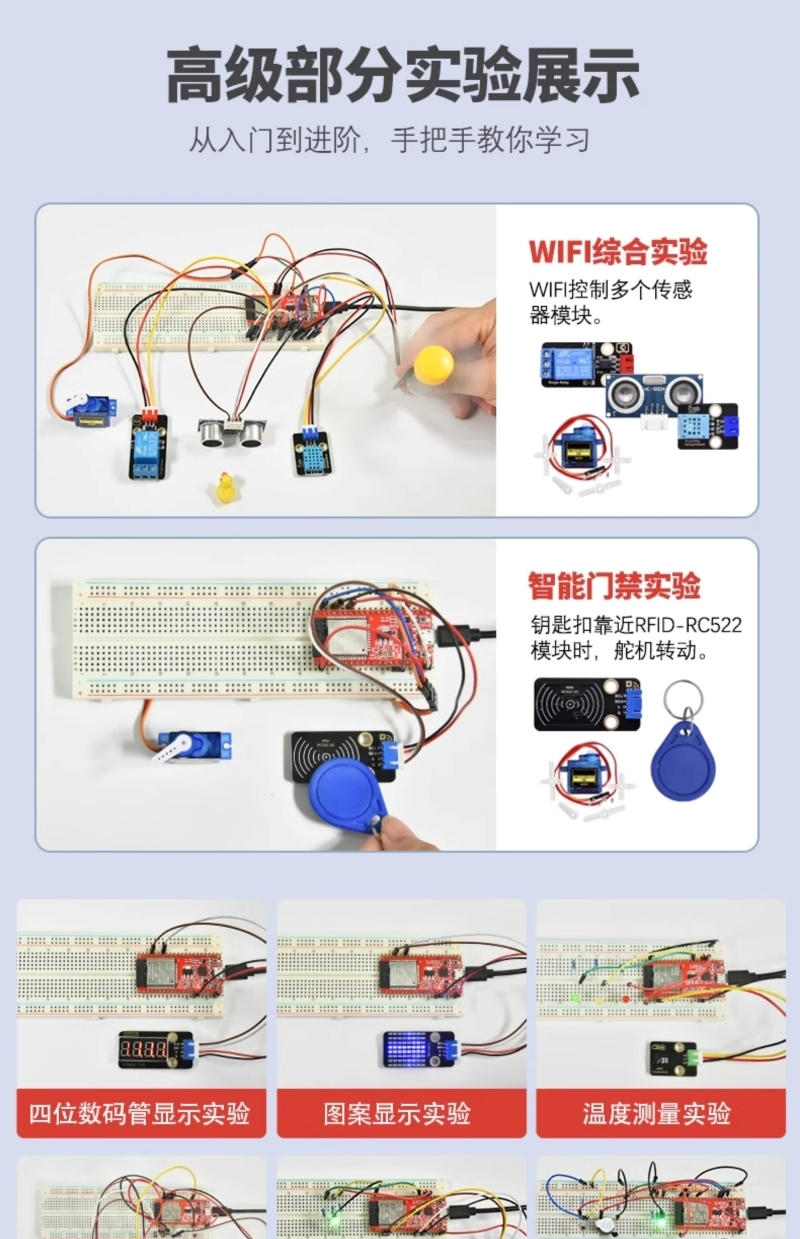 高级部分实验展示

从入门到进阶，手把手教你学习

WIFI综合实验

WIFI控制多个传感器模块。

智能门禁实验

钥匙扣靠近RFID-RC522模块时，舵机转动。

四位数码管显示实验

图案显示实验

温度测量实验