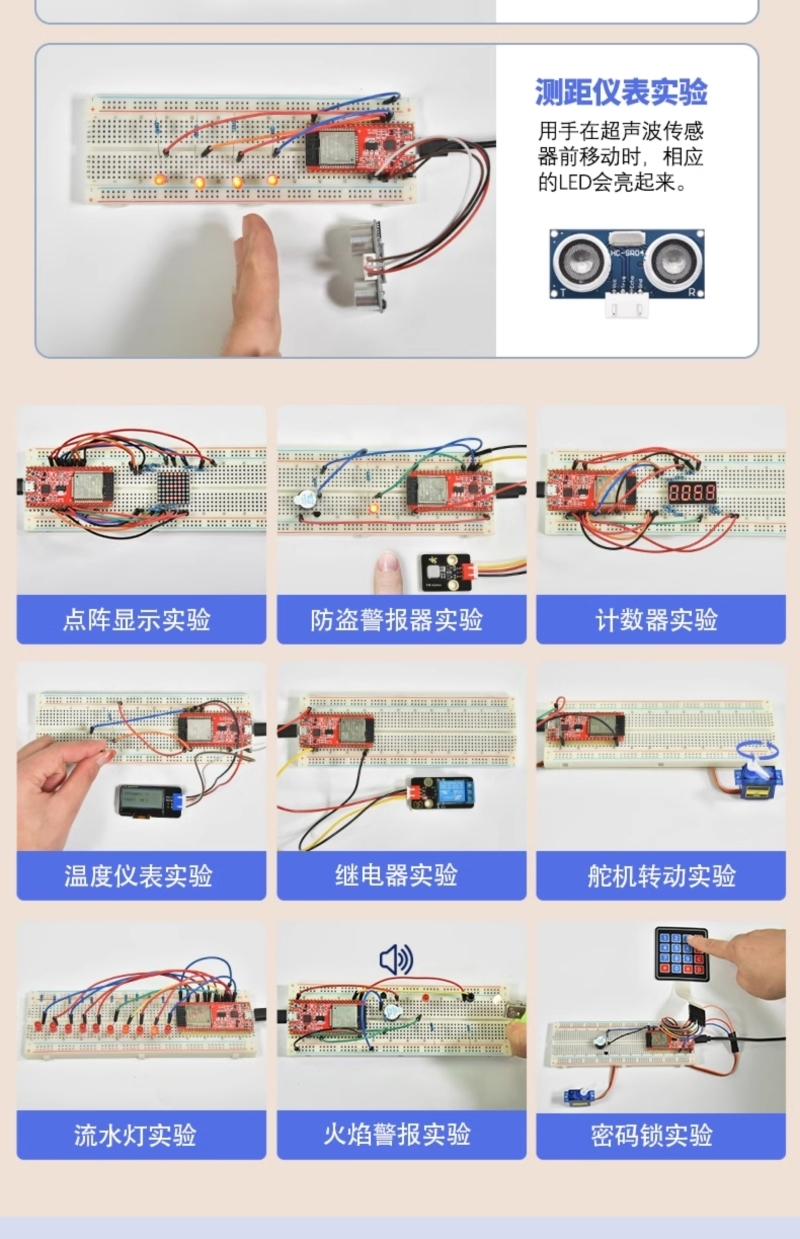 测距仪表实验

用手在超声波传感器前移动时，相应的LED会亮起来。

HC-SR04

T

R

点阵显示实验

防盗警报器实验

计数器实验

温度仪表实验

继电器实验

舵机转动实验

流水灯实验

火焰警报实验

密码锁实验