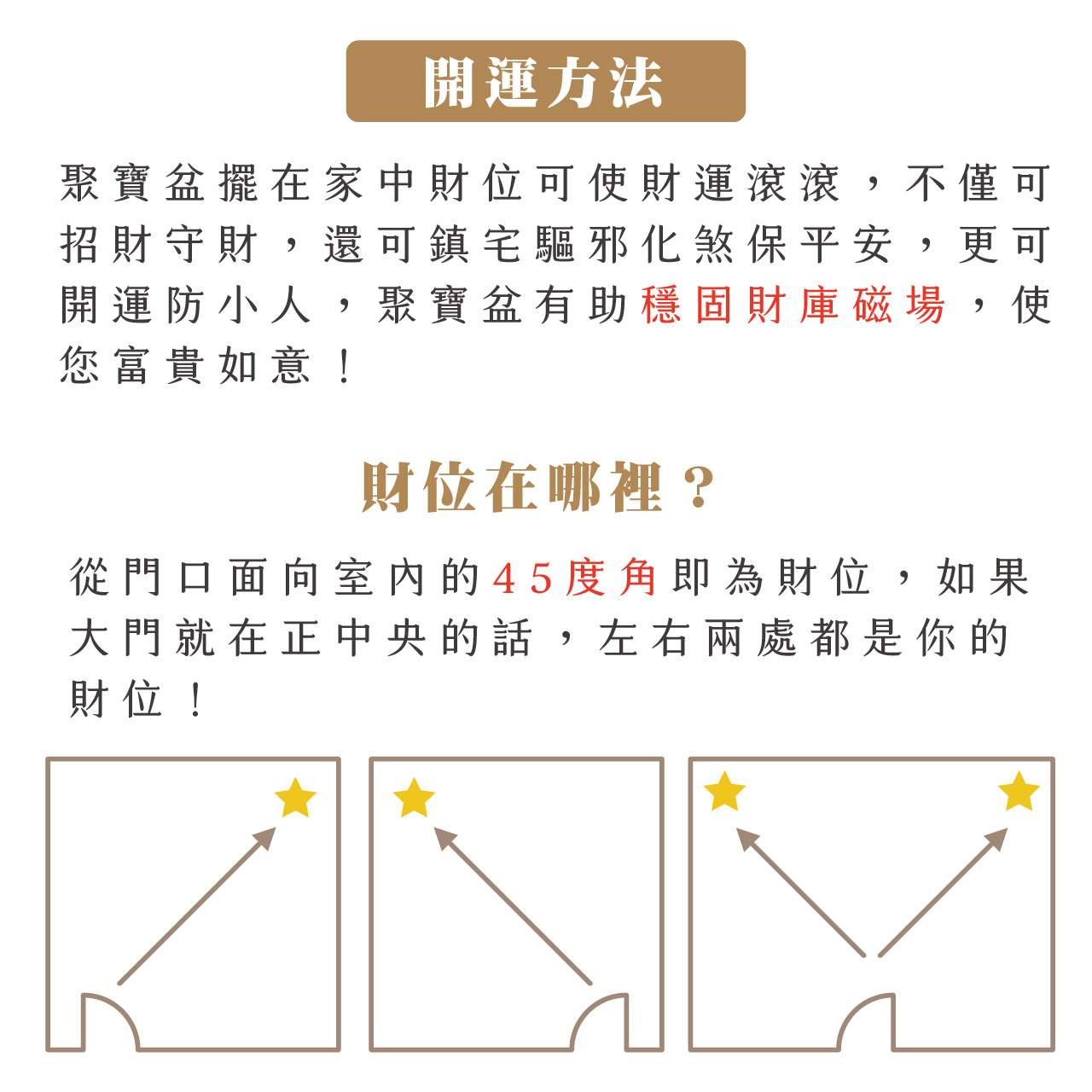 開運方法

聚寶盆擺在家中財位可使財運滾滾，不僅可招財守財，還可鎮宅驅邪化煞保平安，更可開運防小人，聚寶盆有助穩固財庫磁場，使您富貴如意！

財位在哪裡？

從門口面向室內的45度角即為財位，如果大門就在正中央的話，左右兩處都是你的財位！