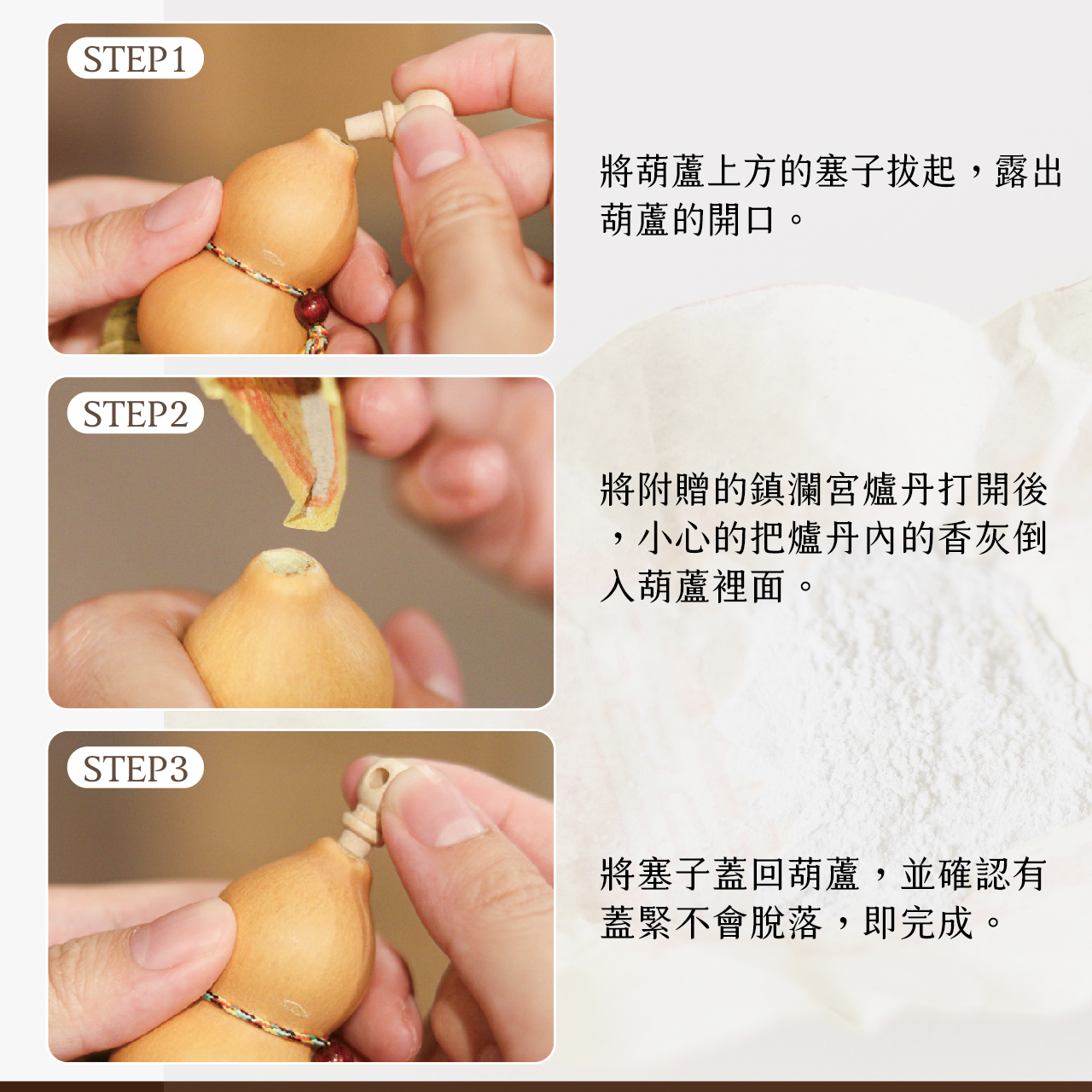 STEP1

將葫蘆上方的塞子拔起，露出葫蘆的開口。

STEP2

將附贈的鎮瀾宮爐丹打開後，小心的把爐丹內的香灰倒入葫蘆裡面。

STEP3

將塞子蓋回葫蘆，並確認有蓋緊不會脫落，即完成。