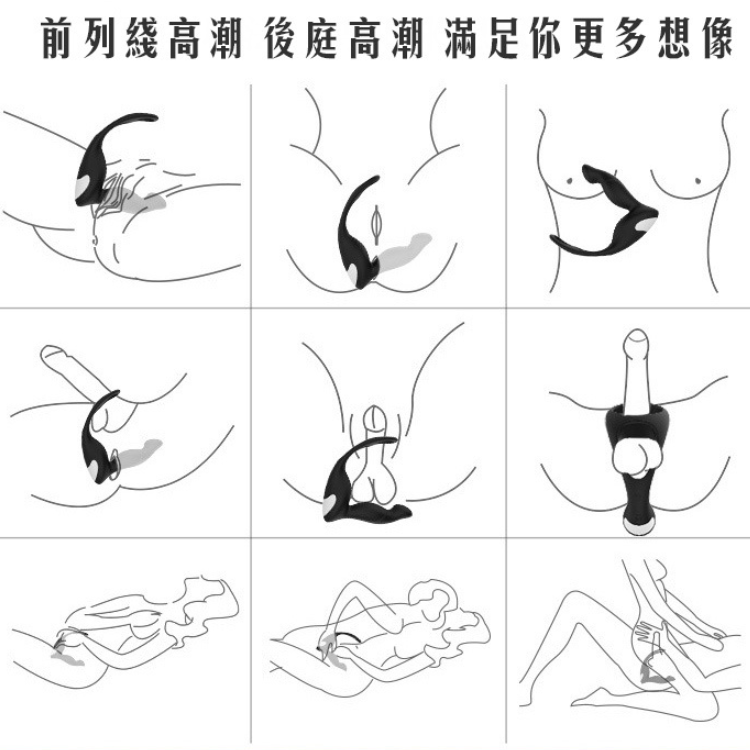 前列綫高潮 後庭高潮 滿足你更多想像