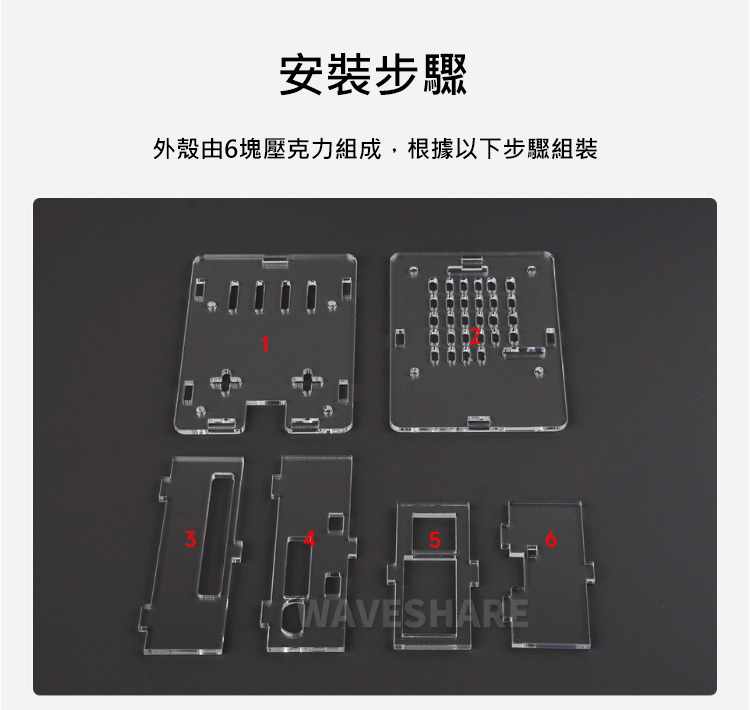 安裝步驟

外殼由6塊壓克力組成，根據以下步驟組裝

1
2
3
4
5
6
WAVESHARE