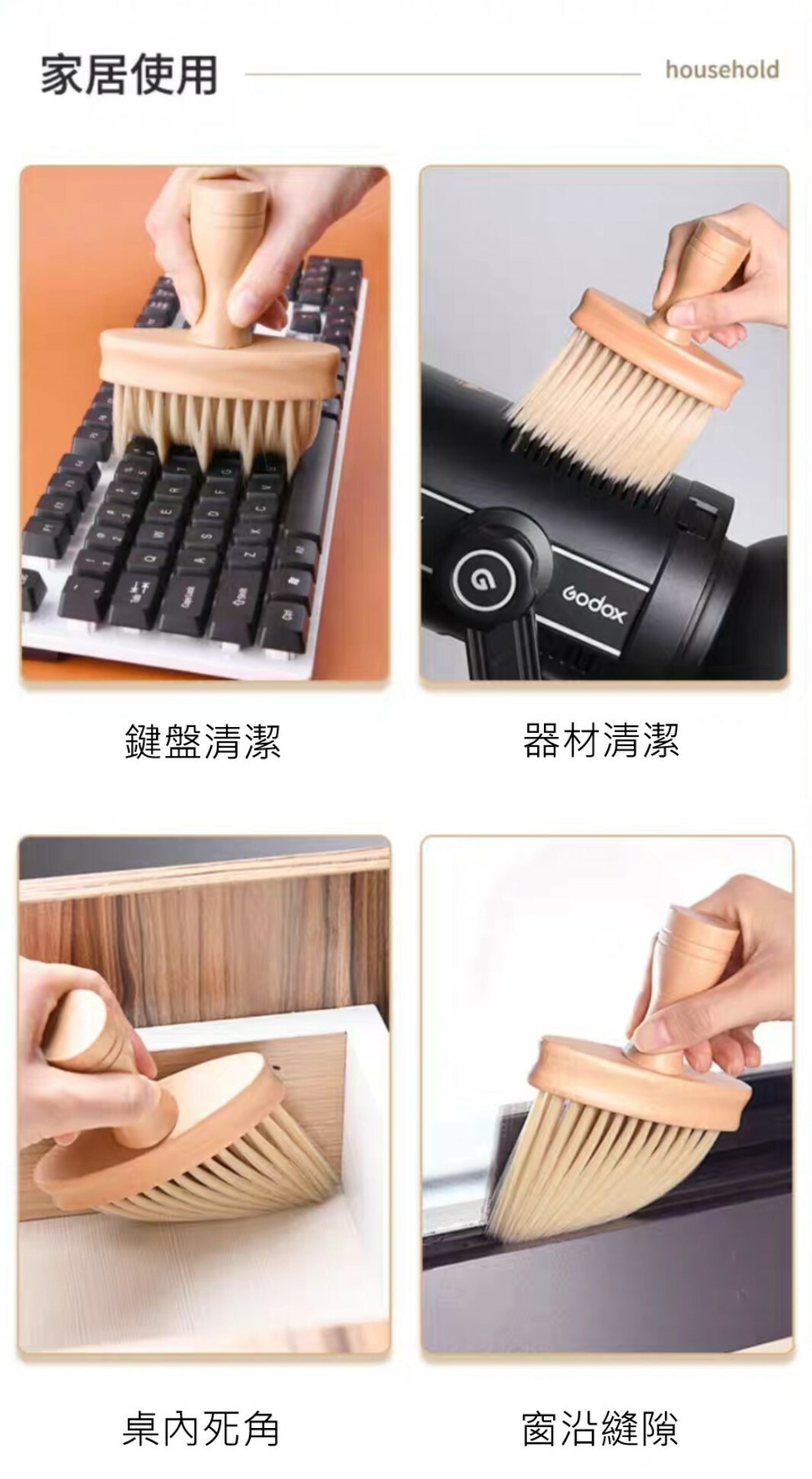 家居使用

household

Godox

鍵盤清潔

器材清潔

桌內死角

窗沿縫隙