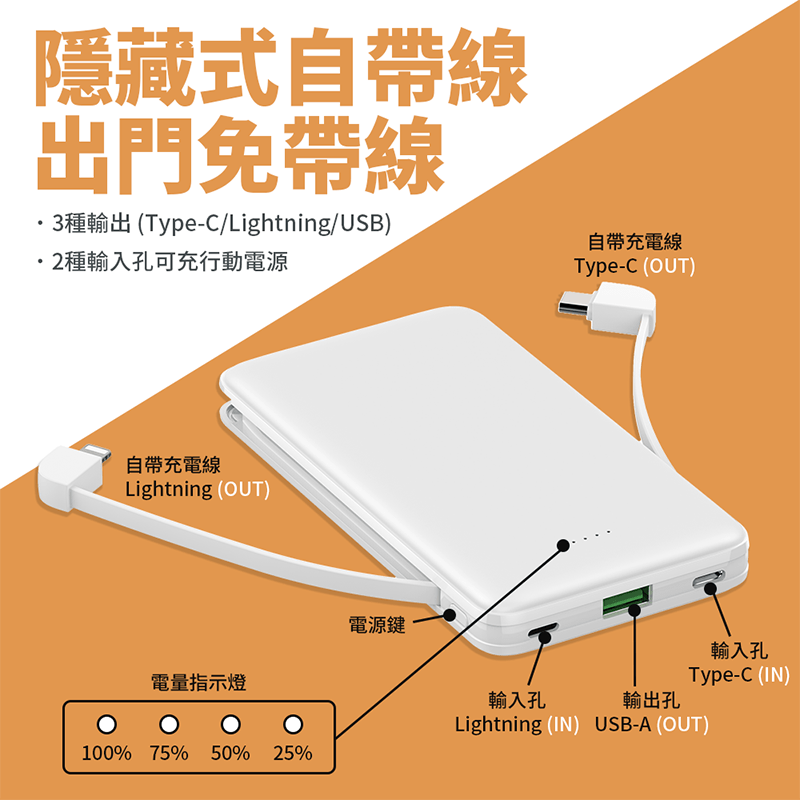 隱藏式自帶線
出門免帶線

・3種輸出 (Type-C/Lightning/USB)
・2種輸入孔可充行動電源

自帶充電線
Type-C (OUT)

自帶充電線
Lightning (OUT)

電源鍵

電量指示燈
100% 75% 50% 25%

輸入孔
Lightning (IN)

輸出孔
USB-A (OUT)

輸入孔
Type-C (IN)