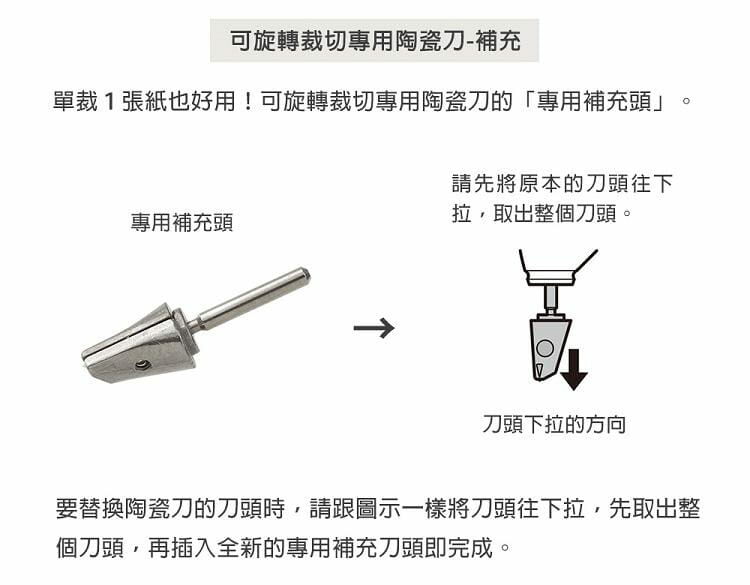 可旋轉裁切專用陶瓷刀-補充

單裁 1 張紙也好用！可旋轉裁切專用陶瓷刀的「專用補充頭」。

專用補充頭

→

請先將原本的刀頭往下拉，取出整個刀頭。

刀頭下拉的方向

要替換陶瓷刀的刀頭時，請跟圖示一樣將刀頭往下拉，先取出整個刀頭，再插入全新的專用補充刀頭即完成。