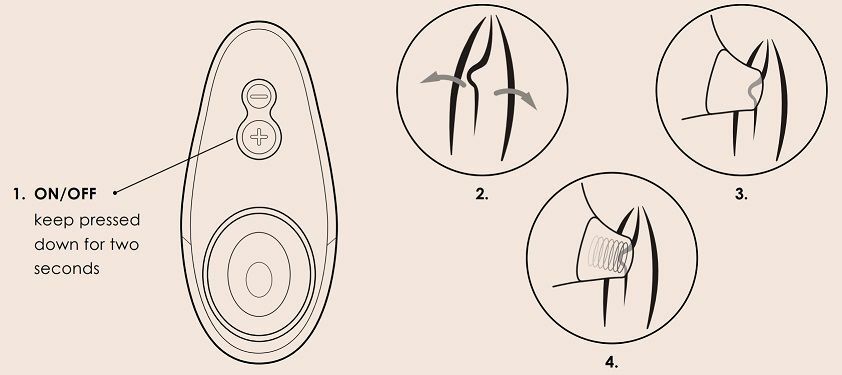 1. ON/OFF
keep pressed down for two seconds

2.

3.

4.