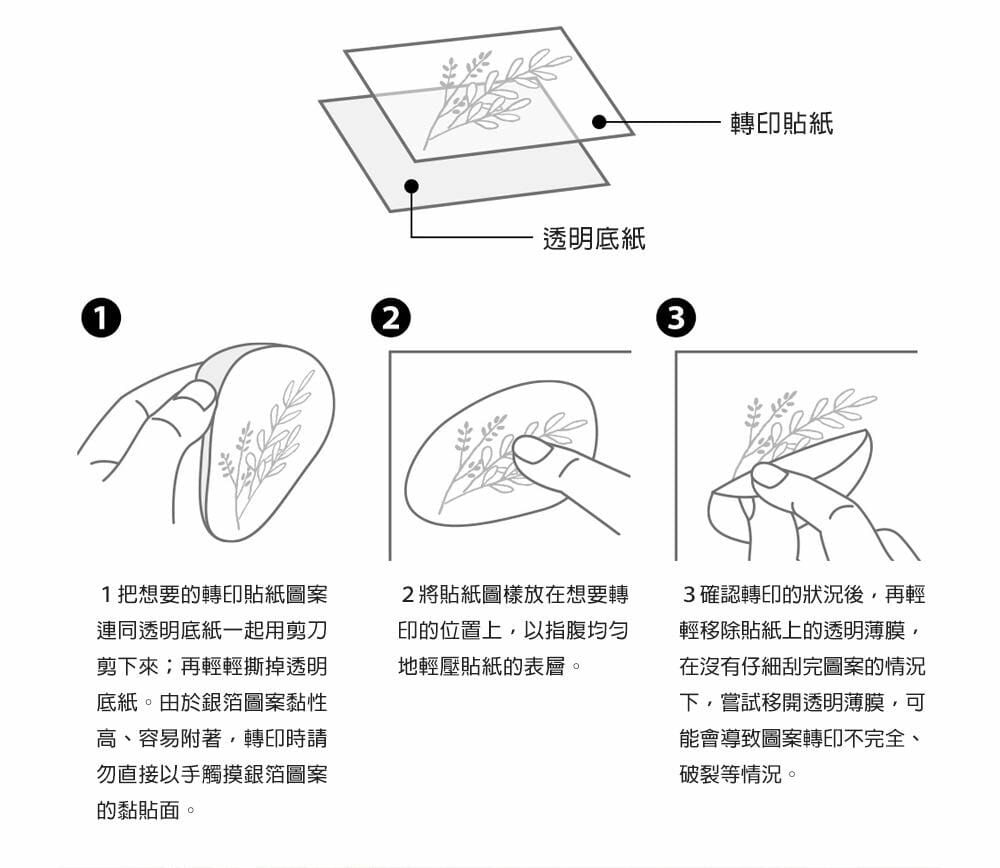 轉印貼紙

透明底紙

1

2

3

1 把想要的轉印貼紙圖案連同透明底紙一起用剪刀剪下來；再輕輕撕掉透明底紙。由於銀箔圖案黏性高、容易附著，轉印時請勿直接以手觸摸銀箔圖案的黏貼面。

2 將貼紙圖樣放在想要轉印的位置上，以指腹均勻地輕壓貼紙的表層。

3 確認轉印的狀況後，再輕輕移除貼紙上的透明薄膜，在沒有仔細刮完圖案的情況下，嘗試移開透明薄膜，可能會導致圖案轉印不完全、破裂等情況。