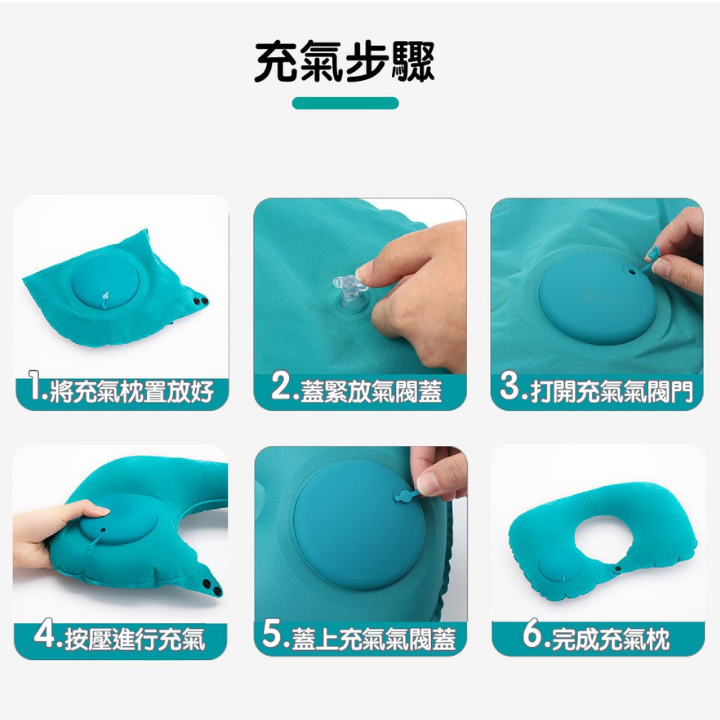 充氣步驟

1.將充氣枕置放好

2.蓋緊放氣閥蓋

3.打開充氣氣閥門

4.按壓進行充氣

5.蓋上充氣氣閥蓋

6.完成充氣枕