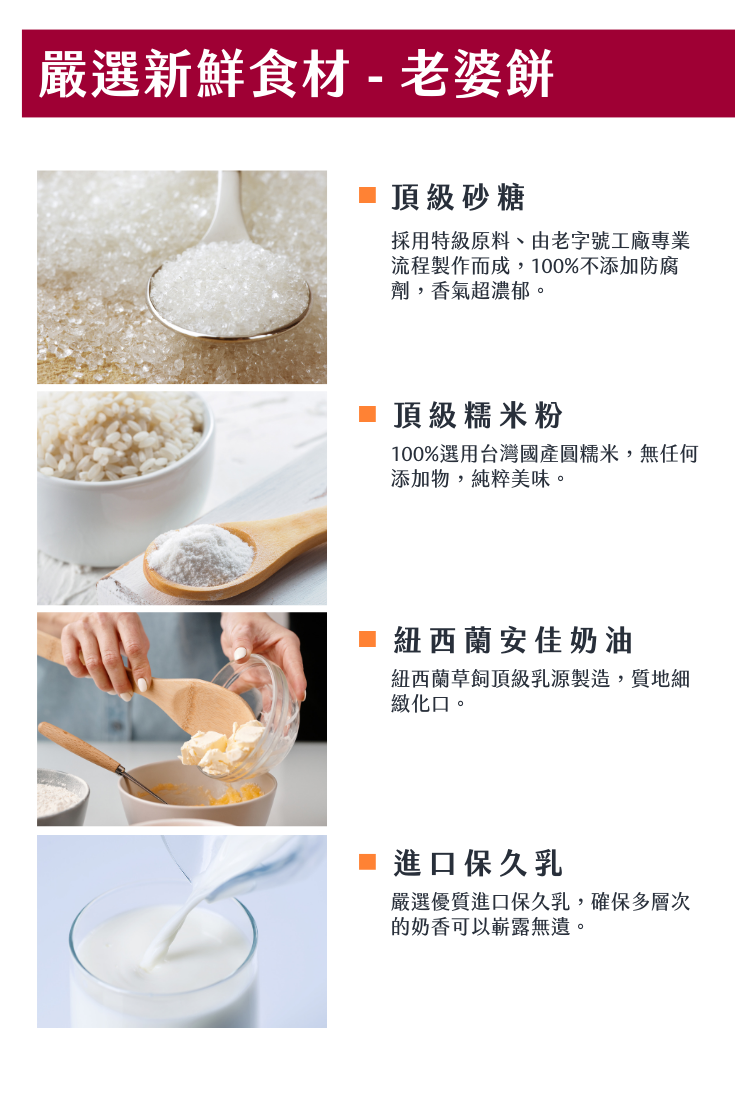 嚴選新鮮食材 - 老婆餅

頂級砂糖

採用特級原料、由老字號工廠專業流程製作而成，100%不添加防腐劑，香氣超濃郁。

頂級糯米粉

100%選用台灣國產圓糯米，無任何添加物，純粹美味。

紐西蘭安佳奶油

紐西蘭草飼頂級乳源製造，質地細緻化口。

進口保久乳

嚴選優質進口保久乳，確保多層次的奶香可以嶄露無遺。