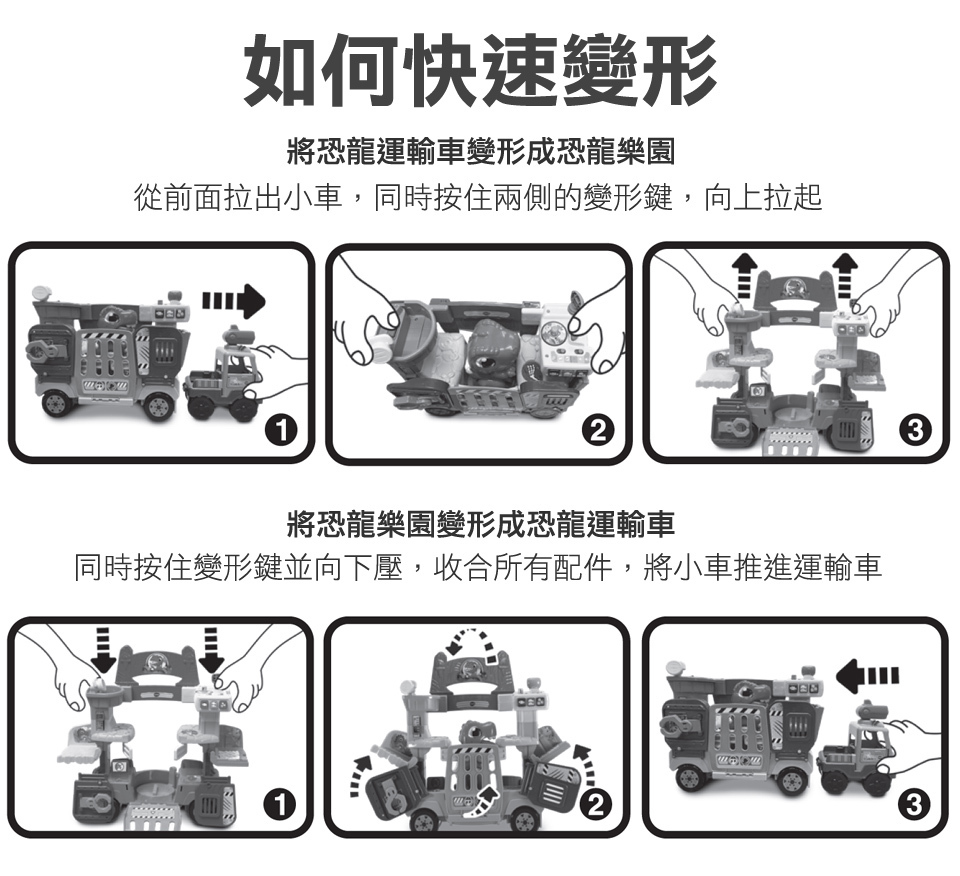 如何快速變形

將恐龍運輸車變形成恐龍樂園

從前面拉出小車，同時按住兩側的變形鍵，向上拉起

1

2

3

將恐龍樂園變形成恐龍運輸車

同時按住變形鍵並向下壓，收合所有配件，將小車推進運輸車

1

2

3