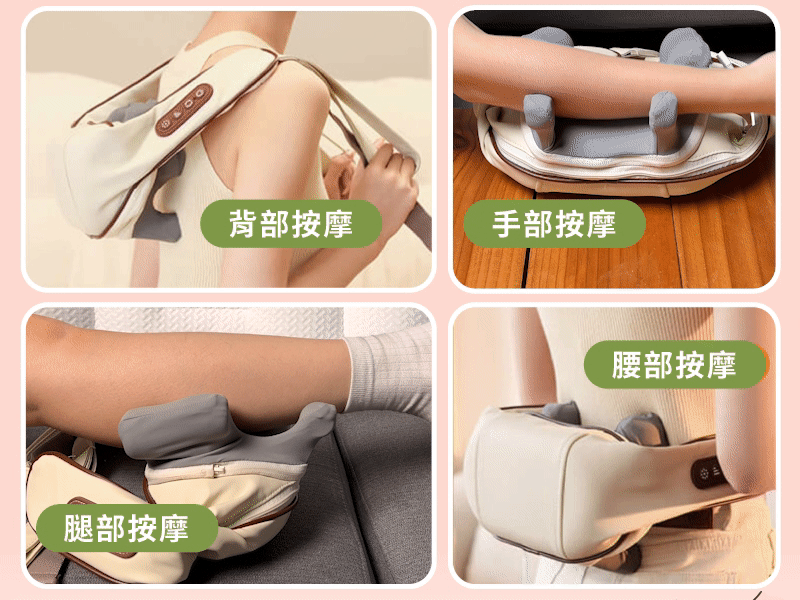 背部按摩

手部按摩

腿部按摩

腰部按摩