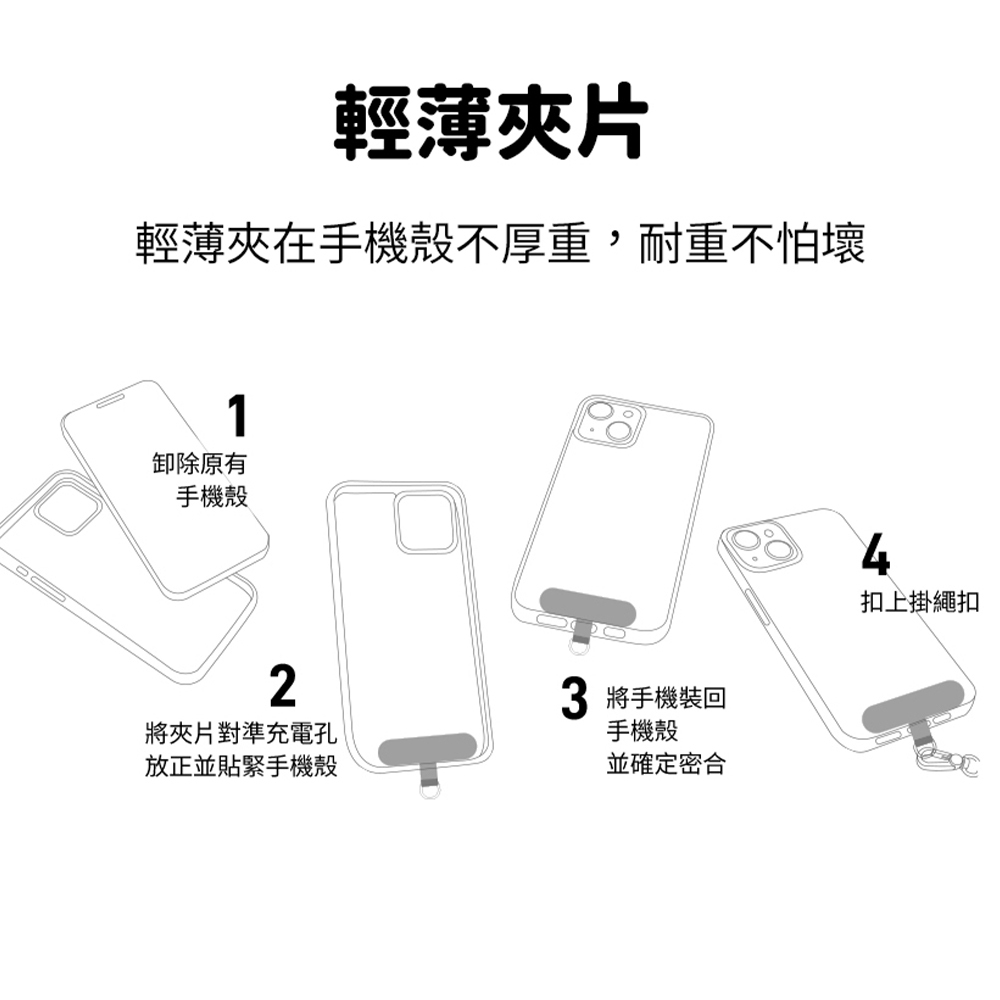 輕薄夾片

輕薄夾在手機殼不厚重，耐重不怕壞

1
卸除原有
手機殼

2
將夾片對準充電孔
放正並貼緊手機殼

3
將手機裝回
手機殼
並確定密合

4
扣上掛繩扣