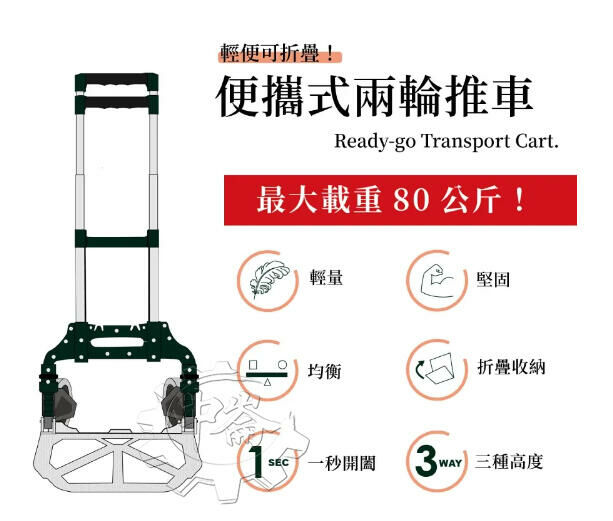 輕便可折疊！

便攜式兩輪推車

Ready-go Transport Cart.

最大載重 80 公斤！

輕量

堅固

均衡

折疊收納

1 SEC 一秒開闔

3 WAY 三種高度