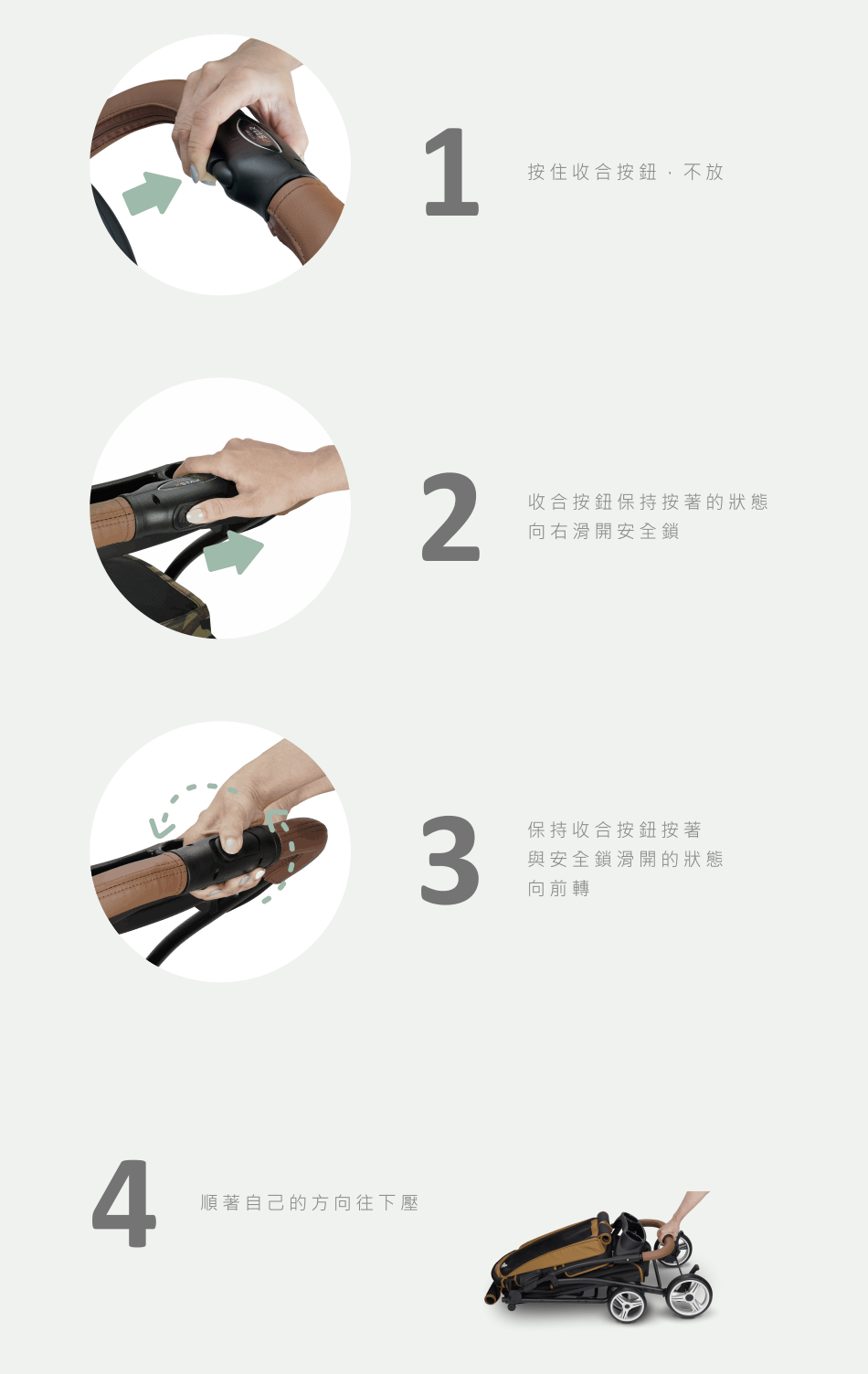 1

按住收合按鈕，不放

2

收合按鈕保持按著的狀態
向右滑開安全鎖

3

保持收合按鈕按著
與安全鎖滑開的狀態
向前轉

4

順著自己的方向往下壓