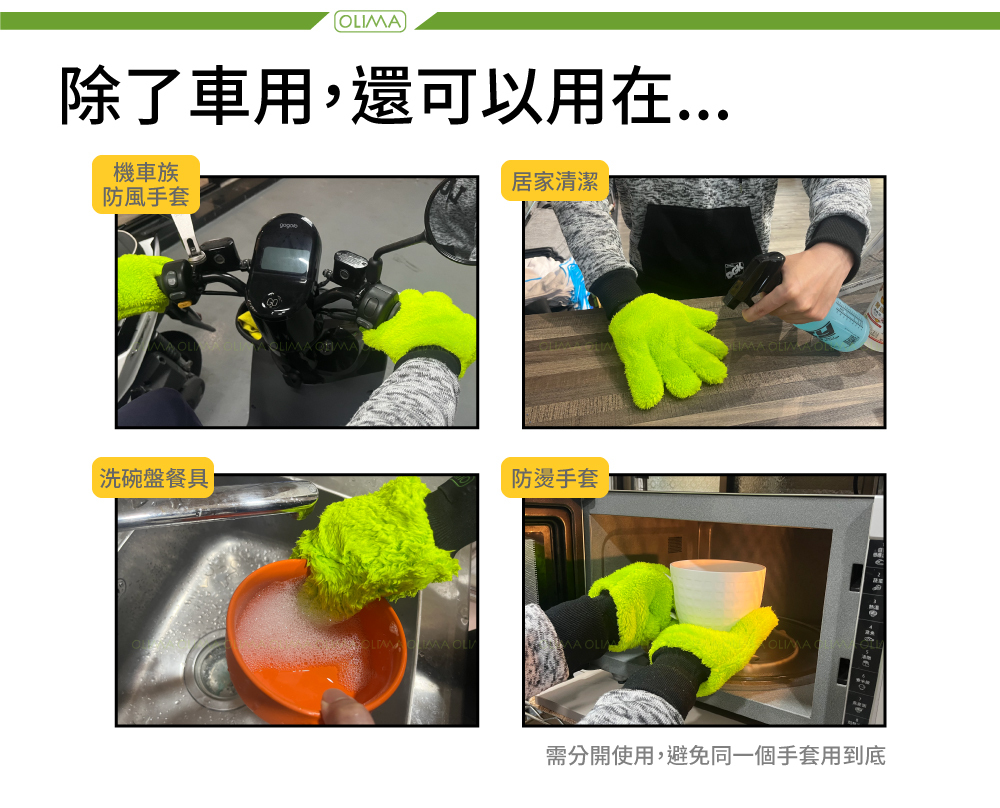 OLIMA

除了車用，還可以用在...

機車族
防風手套

居家清潔

洗碗盤餐具

防燙手套

需分開使用，避免同一個手套用到底