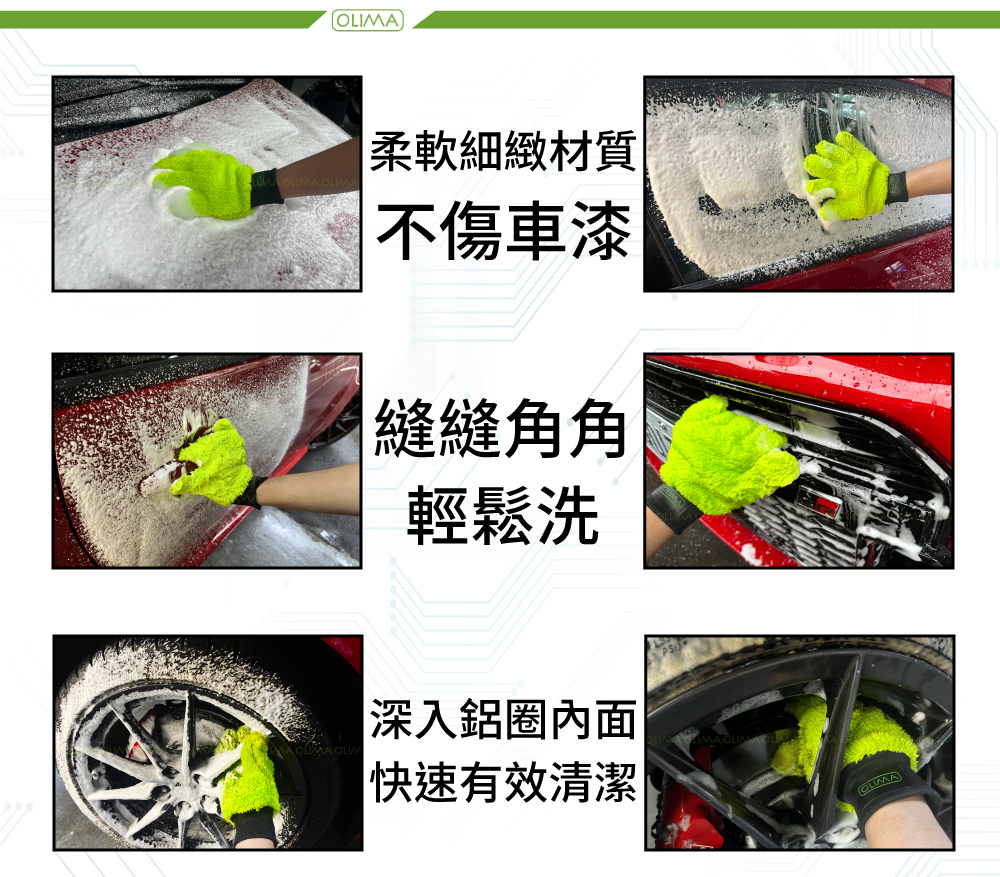 OLIMA

柔軟細緻材質
不傷車漆

縫縫角角
輕鬆洗

深入鋁圈內面
快速有效清潔

OLIMA