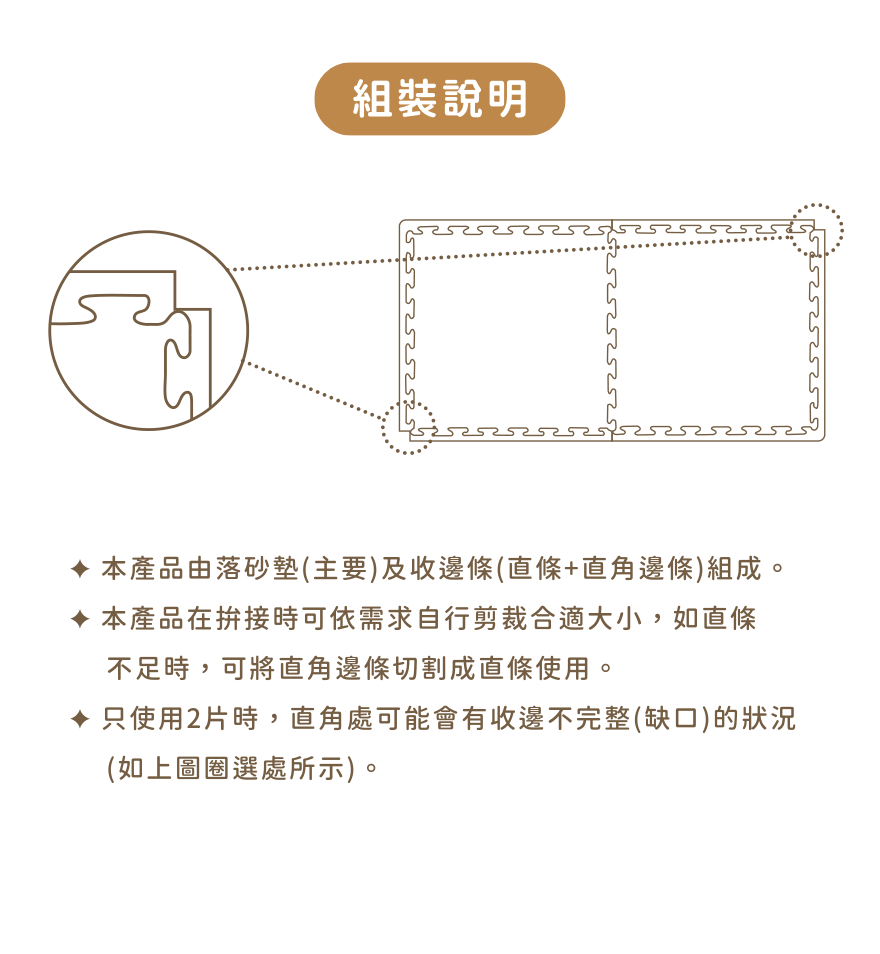 組裝說明

✦ 本產品由落砂墊(主要)及收邊條(直條+直角邊條)組成。

✦ 本產品在拚接時可依需求自行剪裁合適大小，如直條不足時，可將直角邊條切割成直條使用。

✦ 只使用2片時，直角處可能會有收邊不完整(缺口)的狀況(如上圖圈選處所示)。